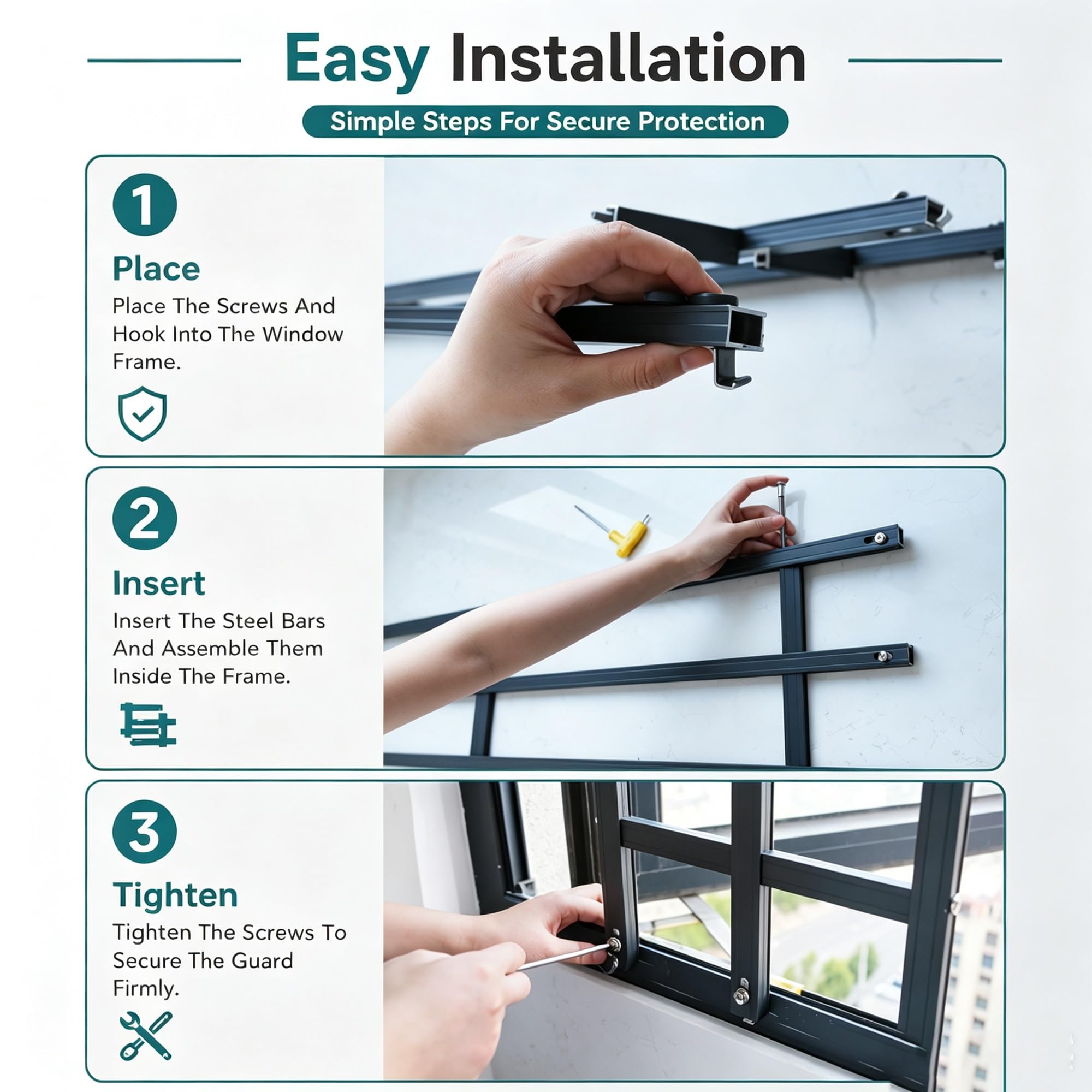 Easy Installation

Simple Steps For Secure Protection

1

Place

Place The Screws And Hook Into The Window Frame.

2

Insert

Insert The Steel Bars And Assemble Them Inside The Frame.

3

Tighten

Tighten The Screws To Secure The Guard Firmly.