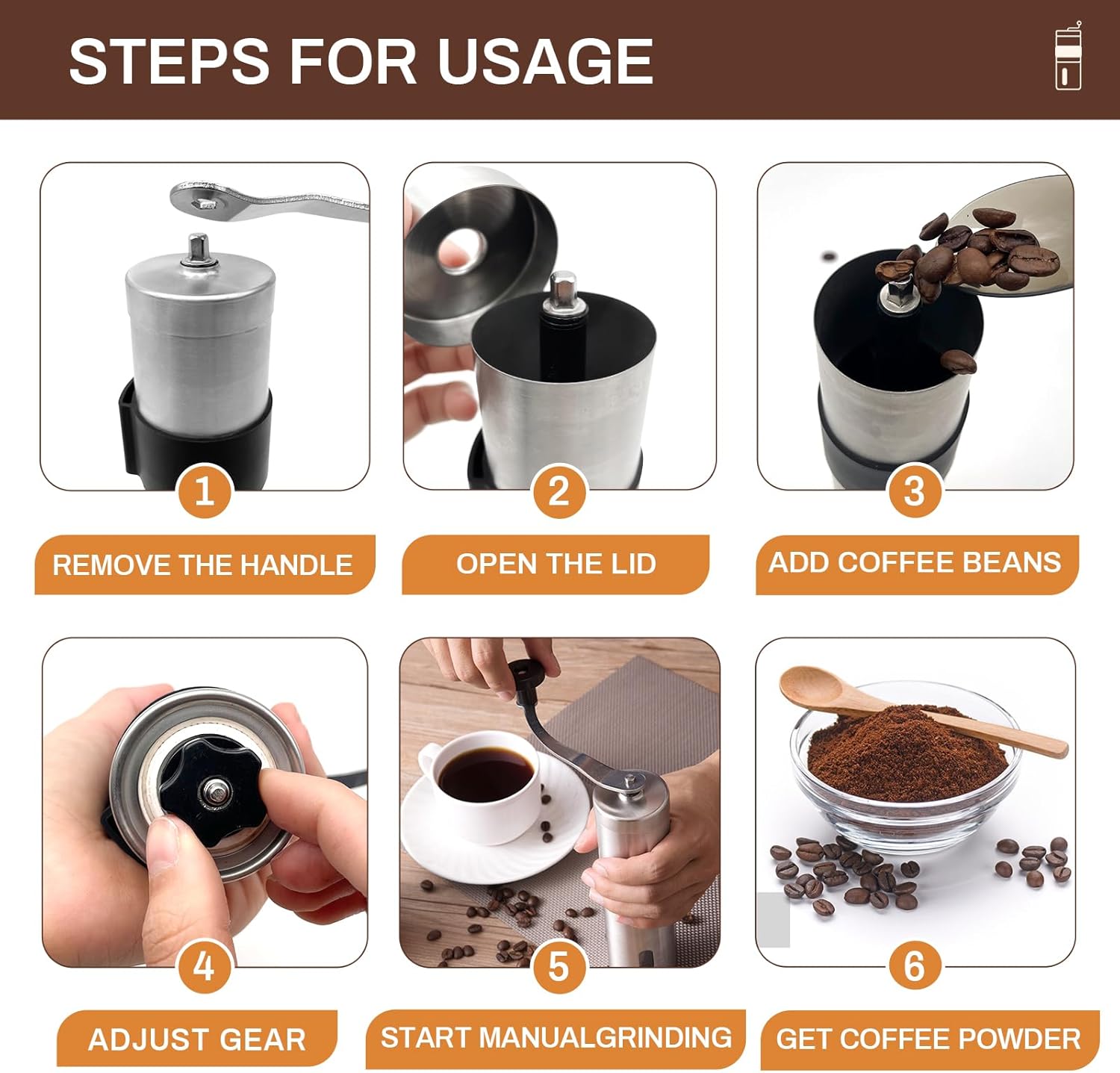 STEPS FOR USAGE

1
REMOVE THE HANDLE

2
OPEN THE LID

3
ADD COFFEE BEANS

4
ADJUST GEAR

5
START MANUALGRINDING

6
GET COFFEE POWDER