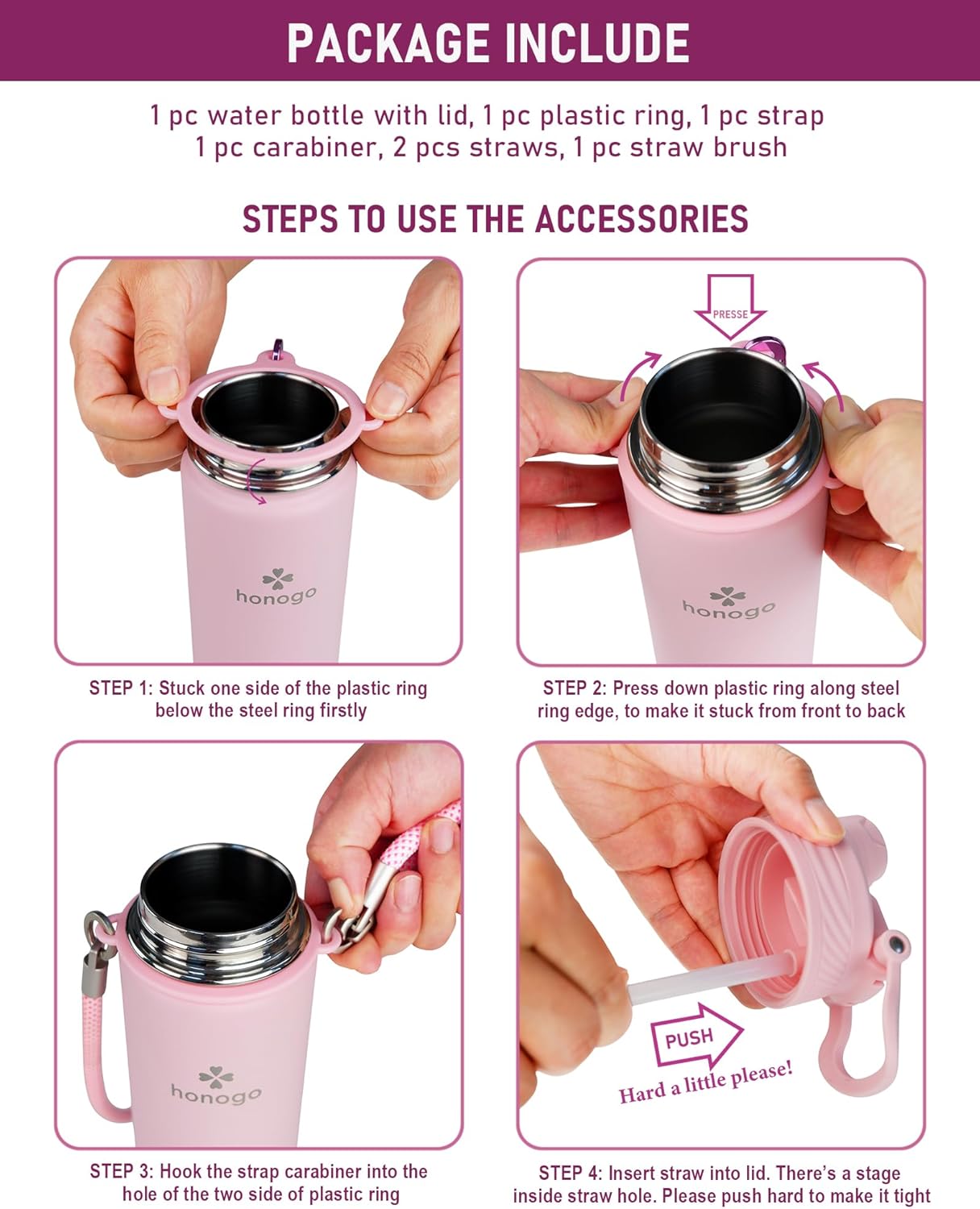 PACKAGE INCLUDE

1 pc water bottle with lid, 1 pc plastic ring, 1 pc strap
1 pc carabiner, 2 pcs straws, 1 pc straw brush

STEPS TO USE THE ACCESSORIES

honogo

STEP 1: Stuck one side of the plastic ring below the steel ring firstly

PRESSE

honogo

STEP 2: Press down plastic ring along steel ring edge, to make it stuck from front to back

honogo

STEP 3: Hook the strap carabiner into the hole of the two side of plastic ring

PUSH

Hard a little please!

STEP 4: Insert straw into lid. There's a stage inside straw hole. Please push hard to make it tight