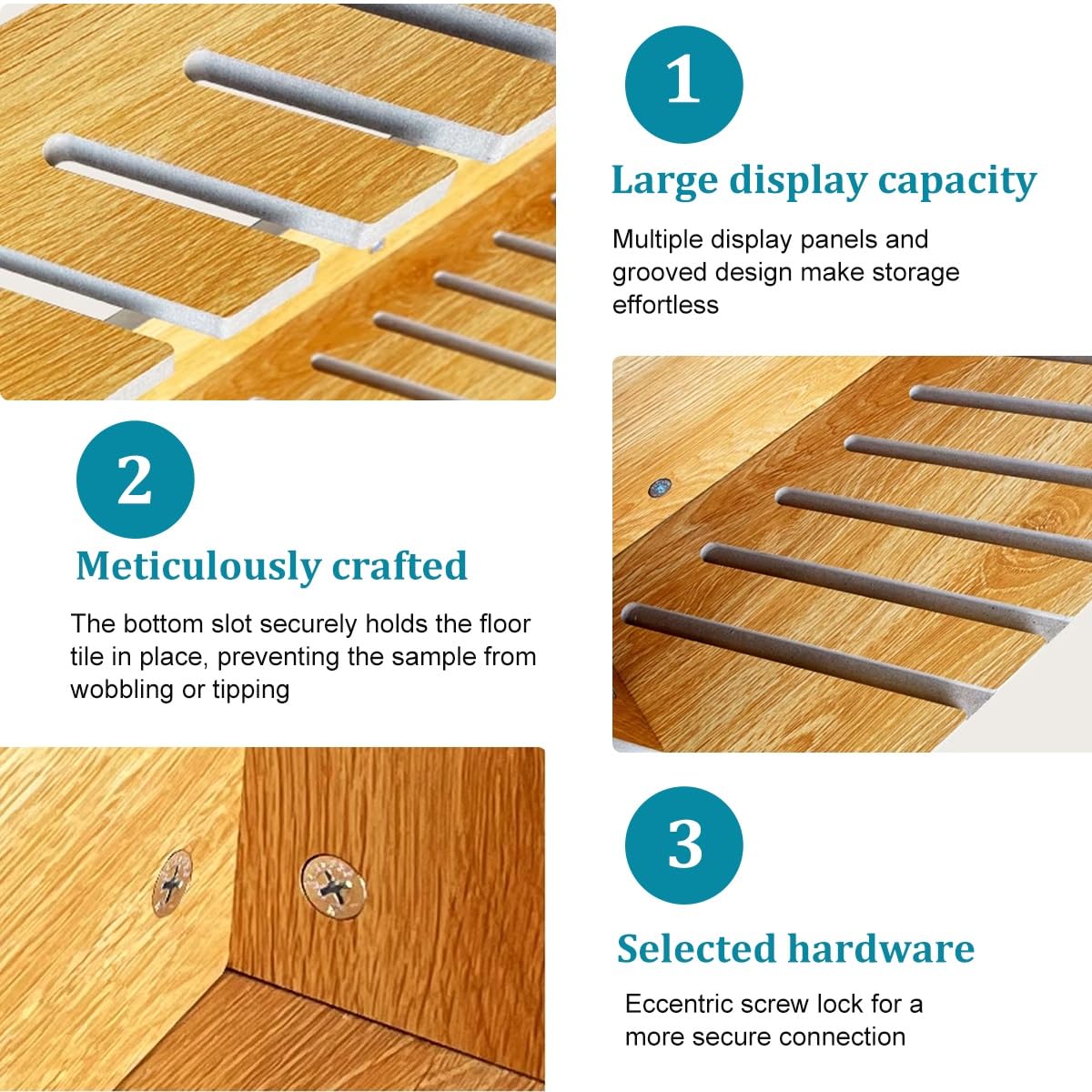 1

Large display capacity

Multiple display panels and grooved design make storage effortless

2

Meticulously crafted

The bottom slot securely holds the floor tile in place, preventing the sample from wobbling or tipping

3

Selected hardware

Eccentric screw lock for a more secure connection