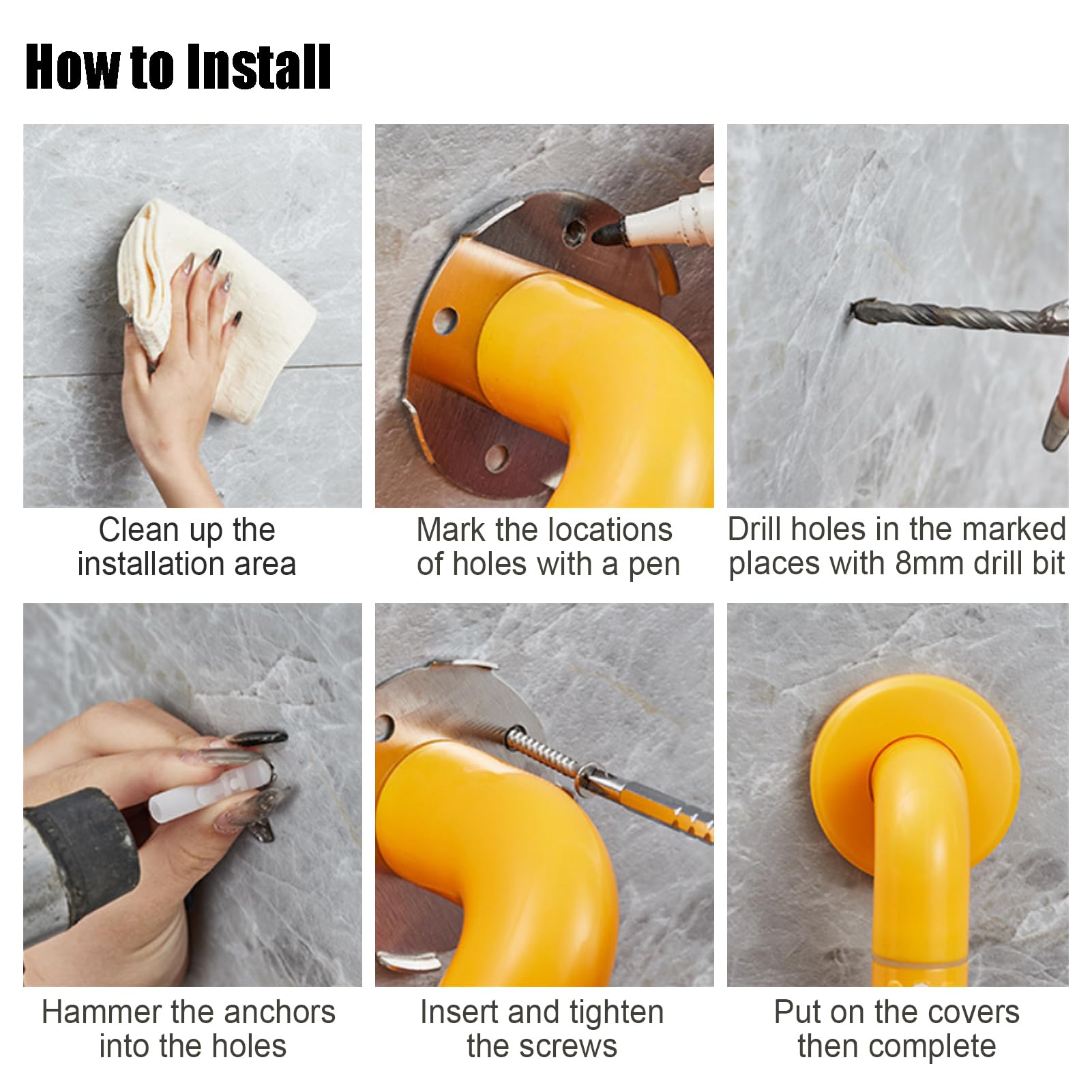 How to Install

Clean up the installation area

Mark the locations of holes with a pen

Drill holes in the marked places with 8mm drill bit

Hammer the anchors into the holes

Insert and tighten the screws

Put on the covers then complete