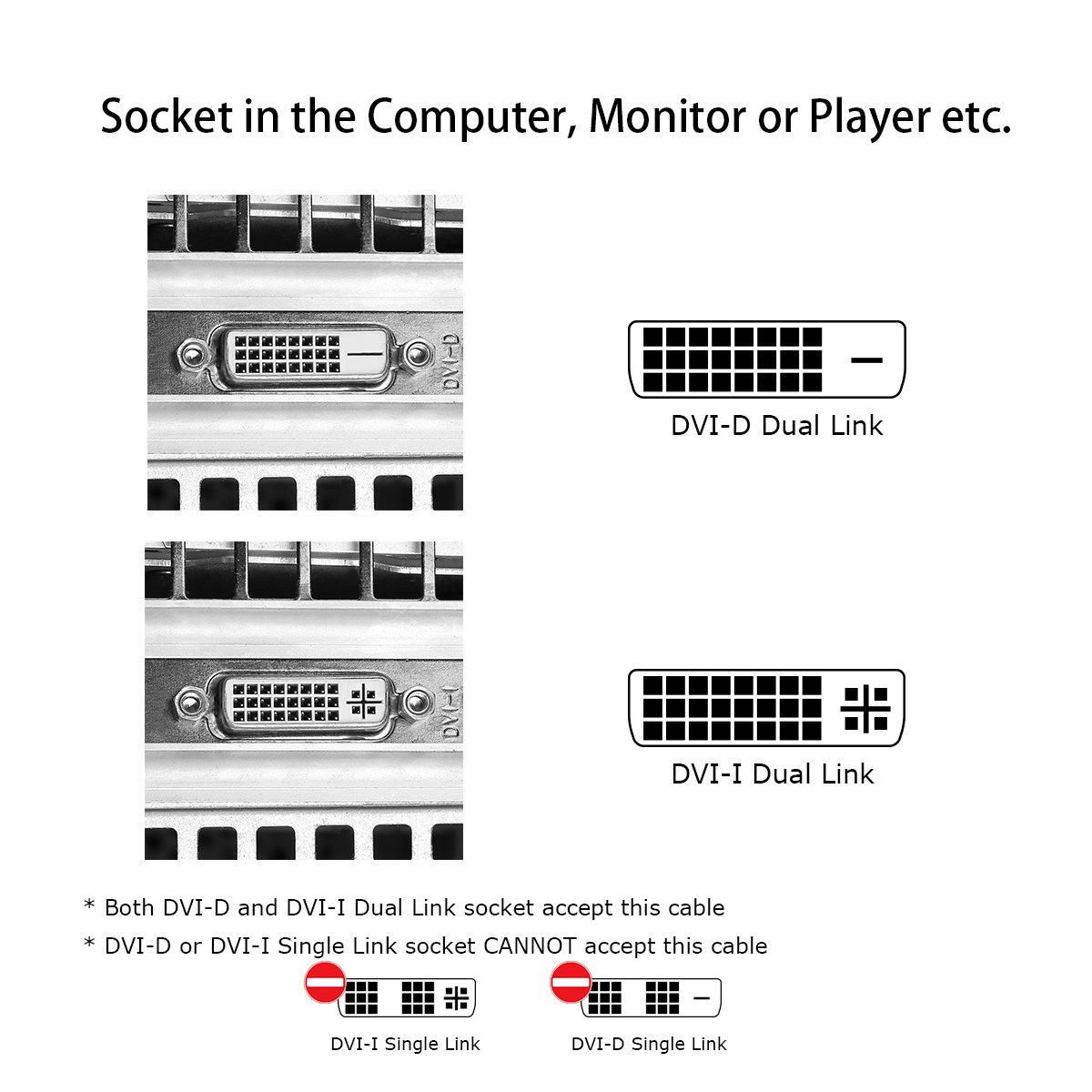 Socket in the Computer, Monitor or Player etc.

DVI-D

DVI-D Dual Link

DVI-I

DVI-I Dual Link

* Both DVI-D and DVI-I Dual Link socket accept this cable

* DVI-D or DVI-I Single Link socket CANNOT accept this cable

DVI-I Single Link

DVI-D Single Link