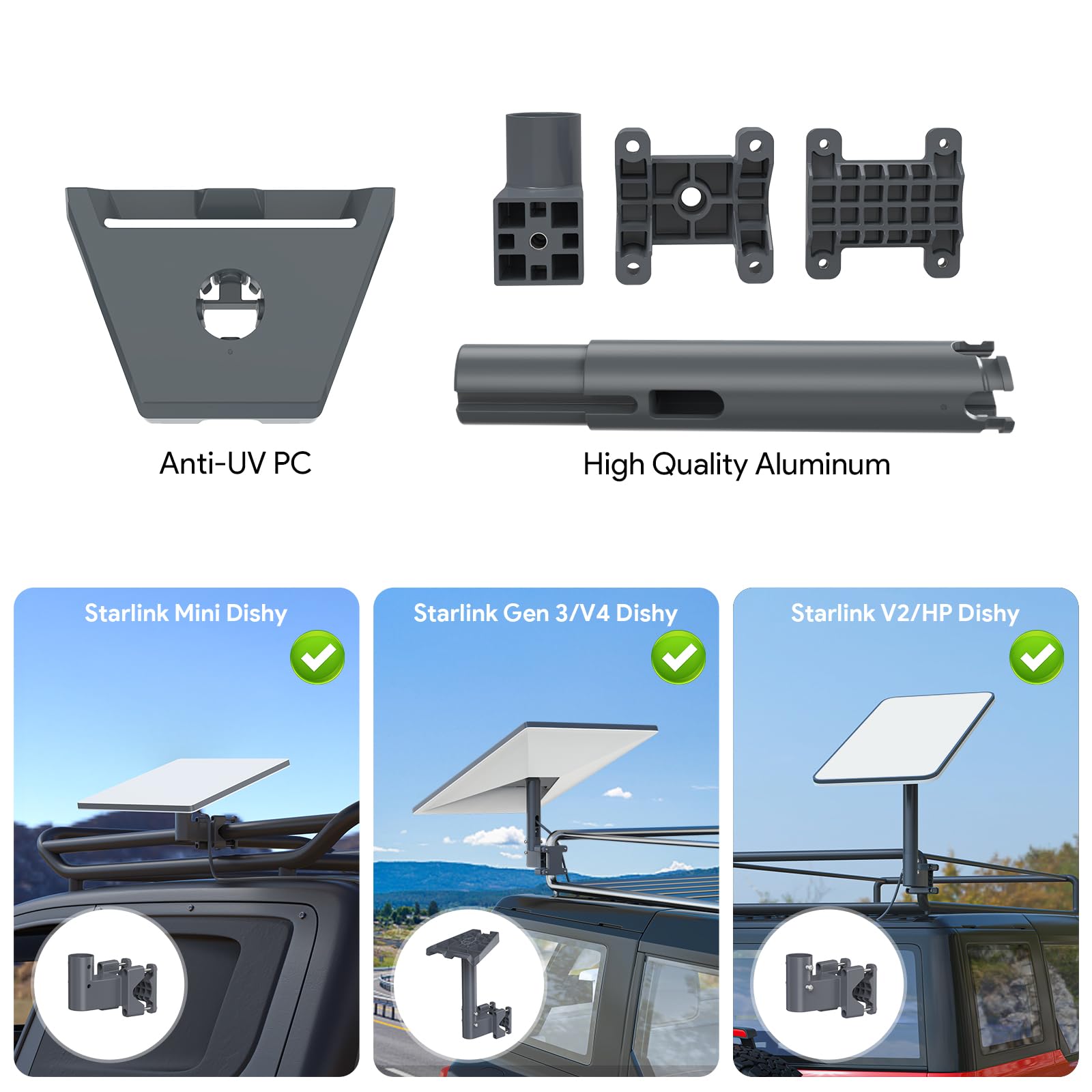 Anti-UV PC

High Quality Aluminum

Starlink Mini Dishy

Starlink Gen 3/V4 Dishy

Starlink V2/HP Dishy