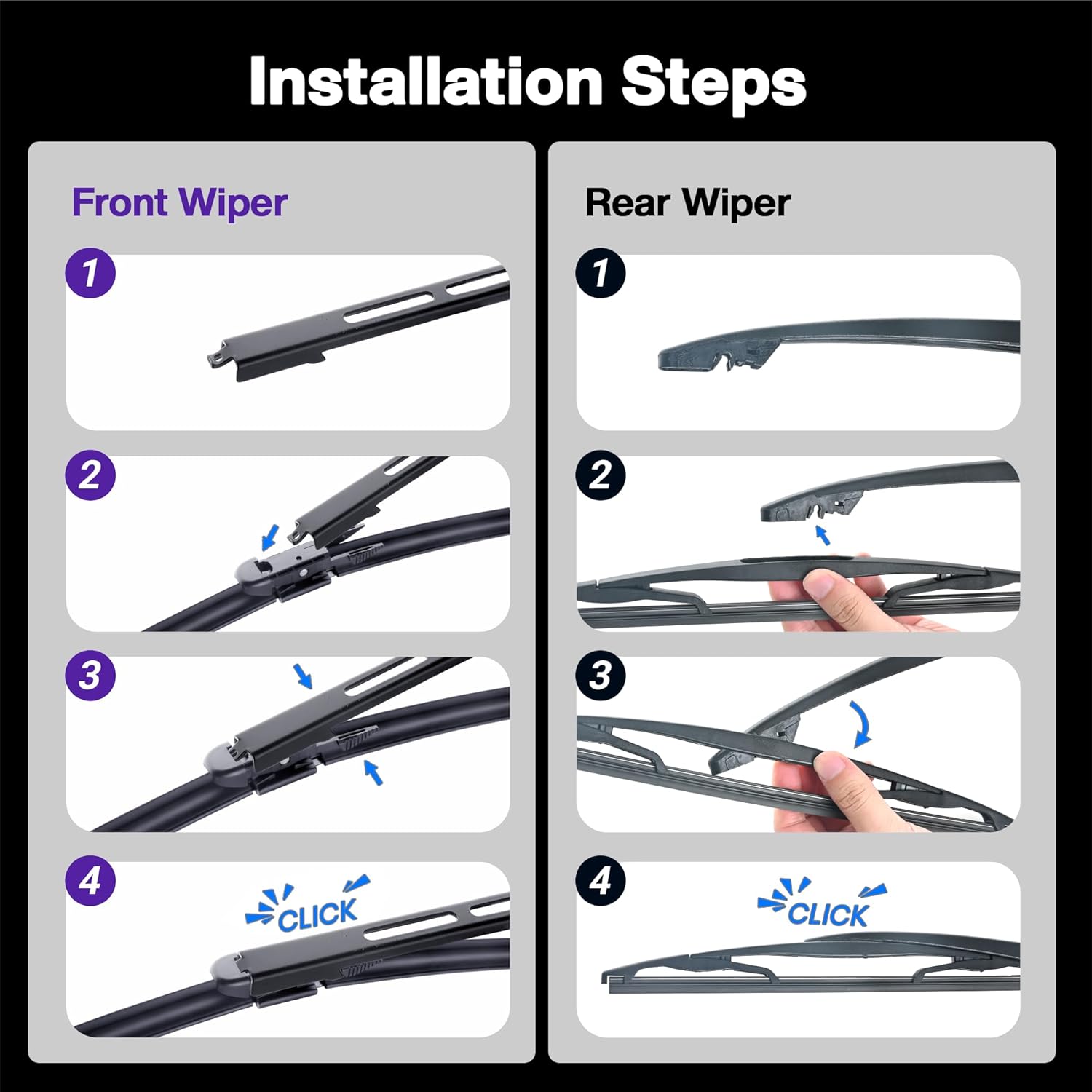 Installation Steps

Front Wiper

1

2

3

4

CLICK

Rear Wiper

1

2

3

4

CLICK