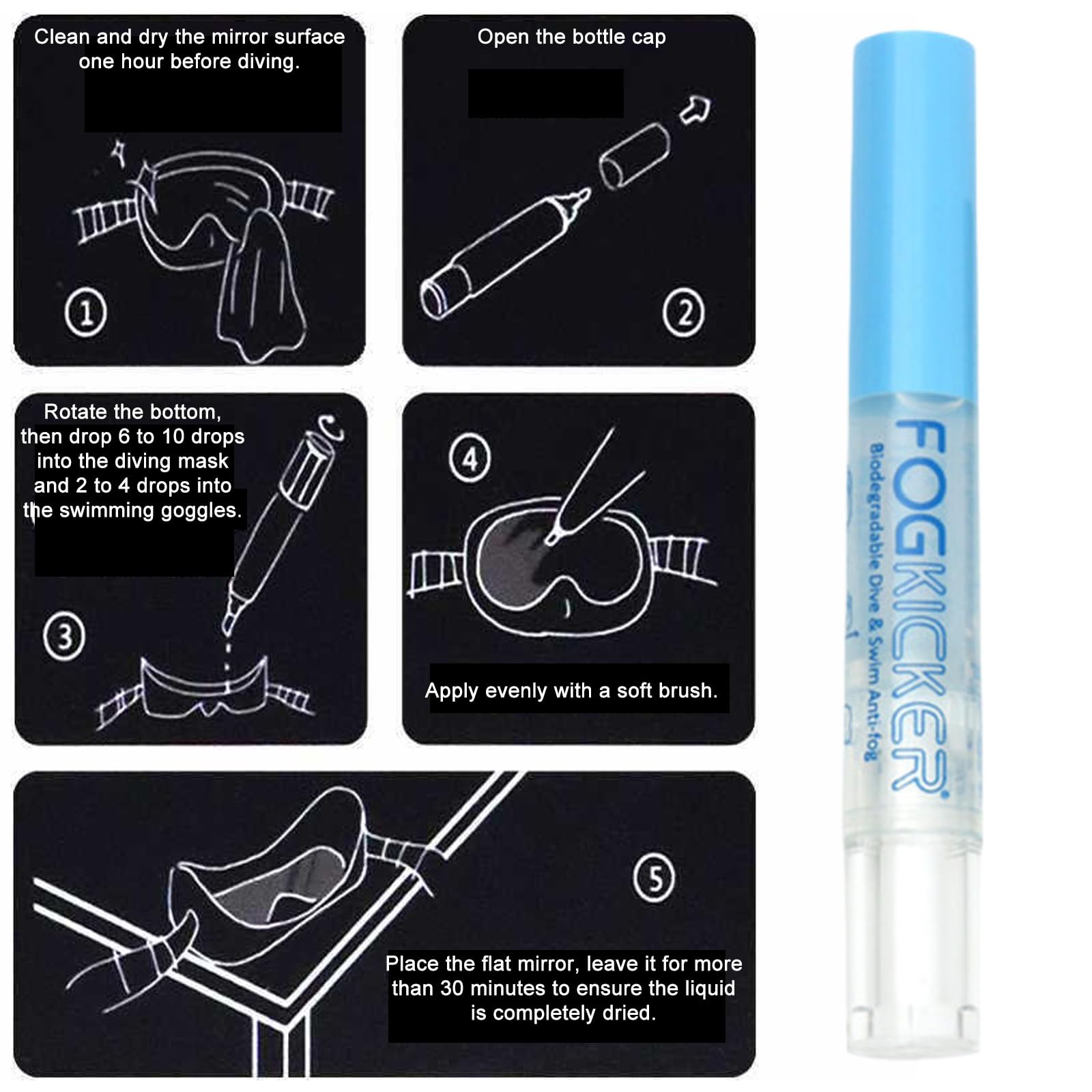 Clean and dry the mirror surface one hour before diving.

1

Open the bottle cap

2

Rotate the bottom, then drop 6 to 10 drops into the diving mask and 2 to 4 drops into the swimming goggles.

3

4

Apply evenly with a soft brush.

5

Place the flat mirror, leave it for more than 30 minutes to ensure the liquid is completely dried.

FOGKICKER®
Biodegradable Dive & Swim Anti-fog