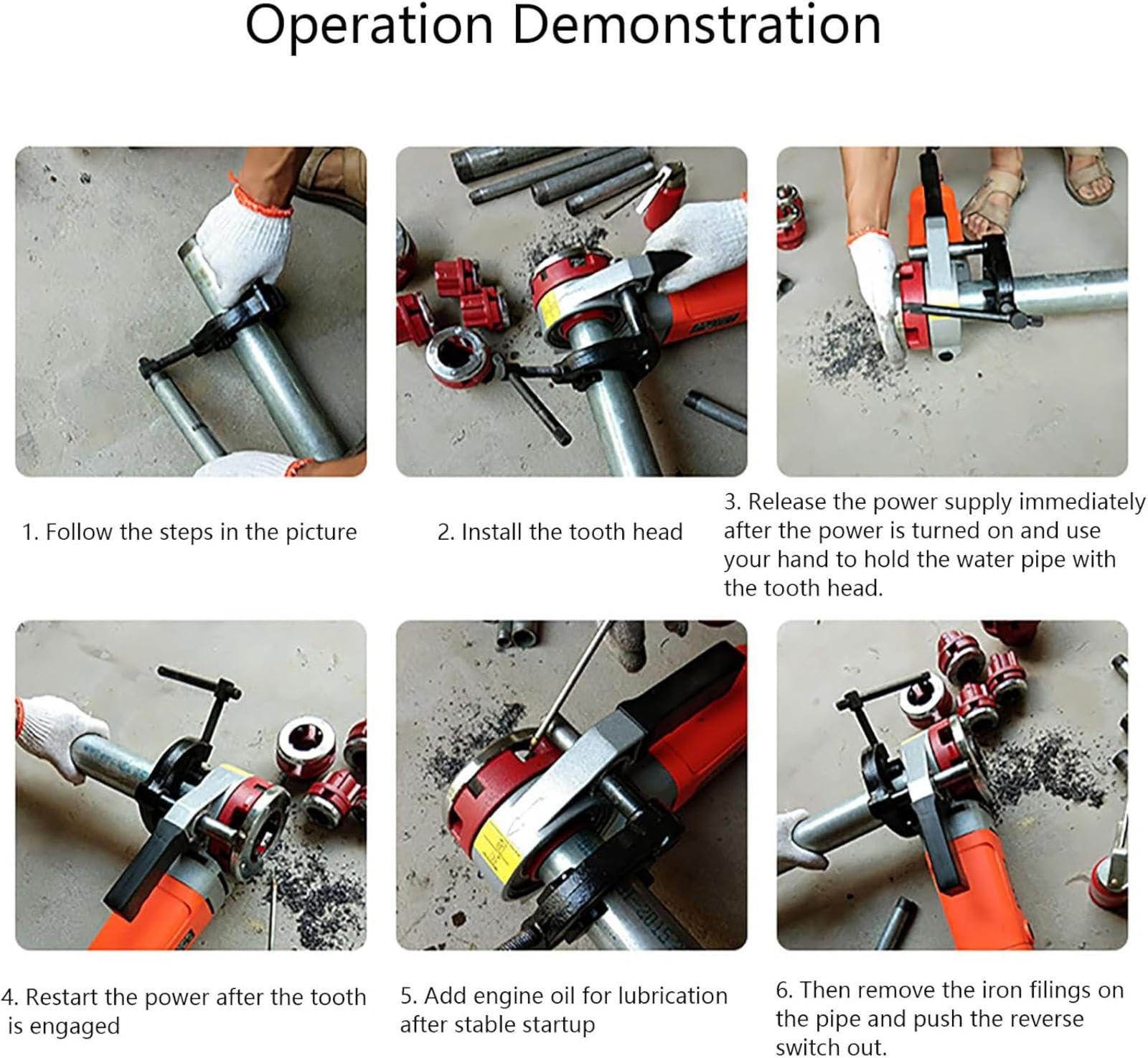 Operation Demonstration

1. Follow the steps in the picture

2. Install the tooth head

3. Release the power supply immediately after the power is turned on and use your hand to hold the water pipe with the tooth head.

4. Restart the power after the tooth is engaged

5. Add engine oil for lubrication after stable startup

6. Then remove the iron filings on the pipe and push the reverse switch out.