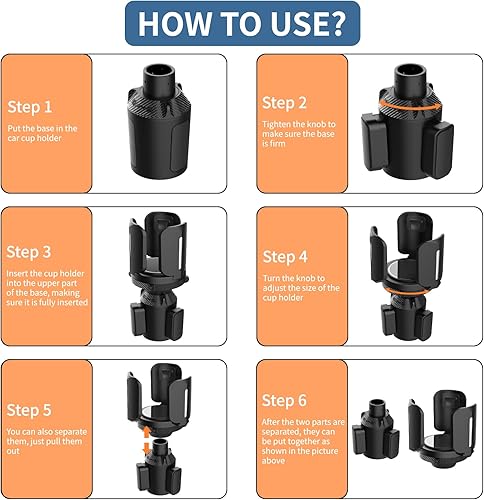 HOW TO USE?

Step 1
Put the base in the car cup holder

Step 2
Tighten the knob to make sure the base is firm

Step 3
Insert the cup holder into the upper part of the base, making sure it is fully inserted

Step 4
Turn the knob to adjust the size of the cup holder

Step 5
You can also separate them, just pull them out

Step 6
After the two parts are separated, they can be put together as shown in the picture above