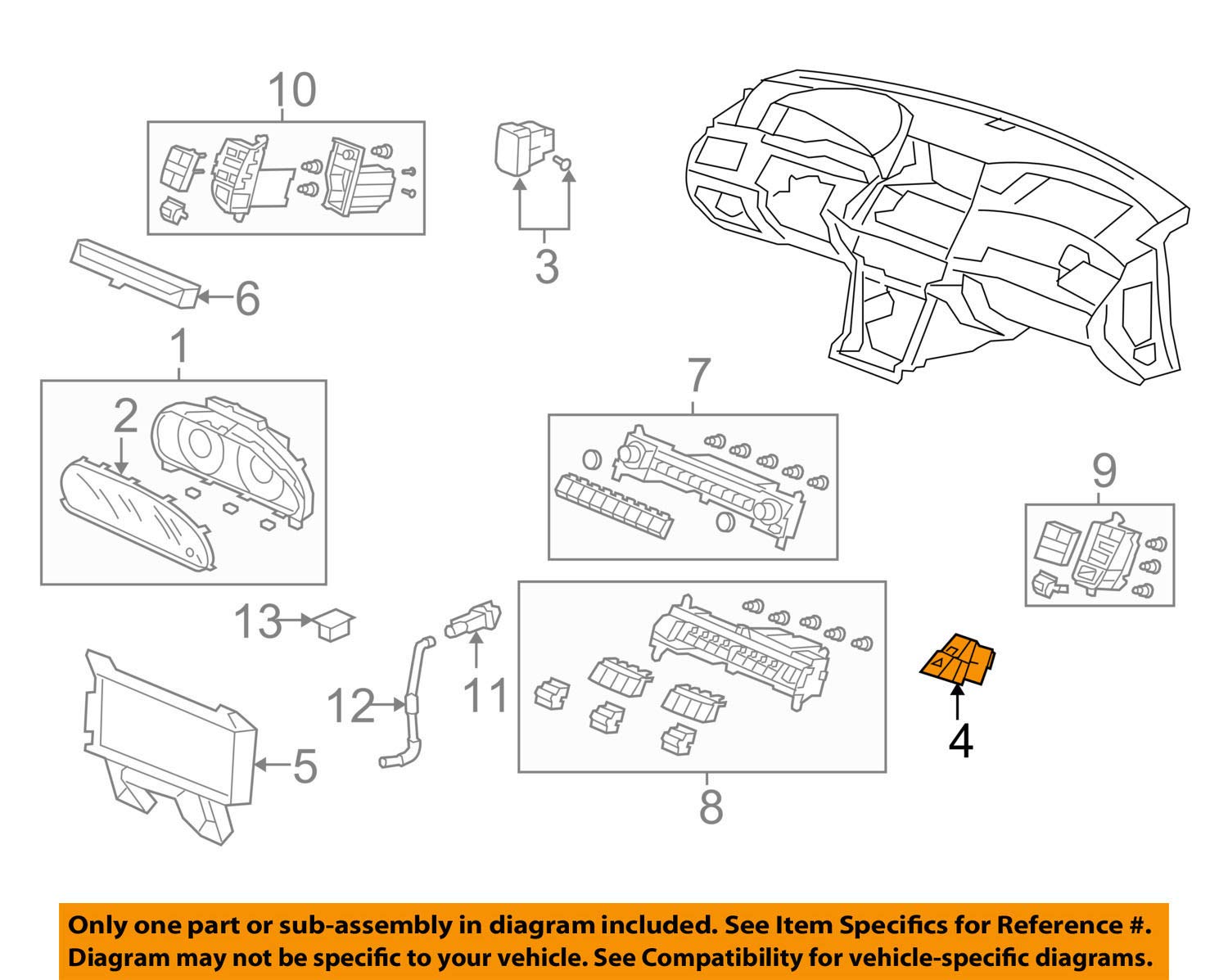 10

3

6

1

2

7

9

13

11

12

5

8

4

Only one part or sub-assembly in diagram included. See Item Specifics for Reference #.
Diagram may not be specific to your vehicle. See Compatibility for vehicle-specific diagrams.