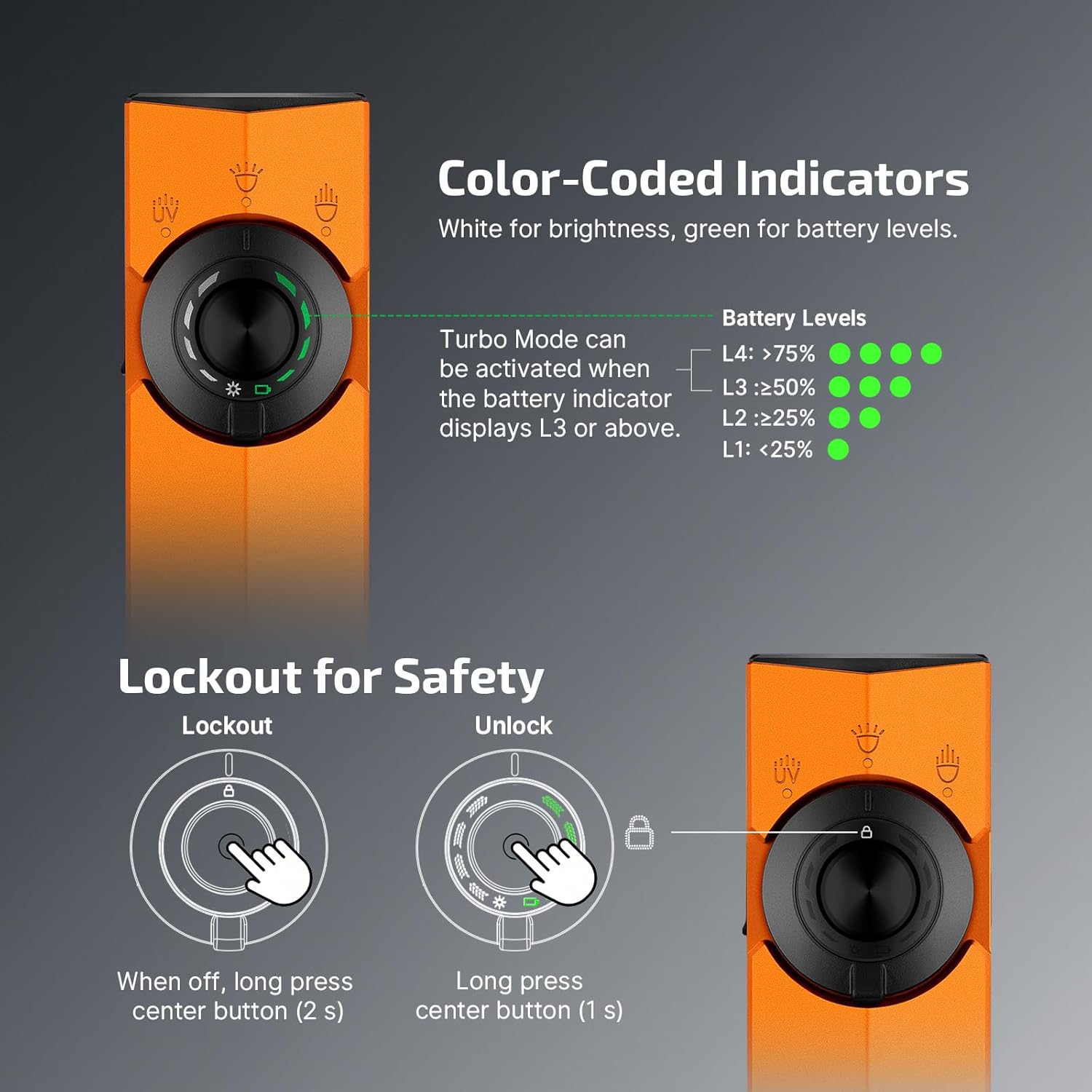 UV

Color-Coded Indicators

White for brightness, green for battery levels.

Turbo Mode can be activated when the battery indicator displays L3 or above.

Battery Levels

L4: >75%

L3 :≥50%

L2 :≥25%

L1: <25%

Lockout for Safety

Lockout

When off, long press center button (2 s)

Unlock

Long press center button (1 s)

UV