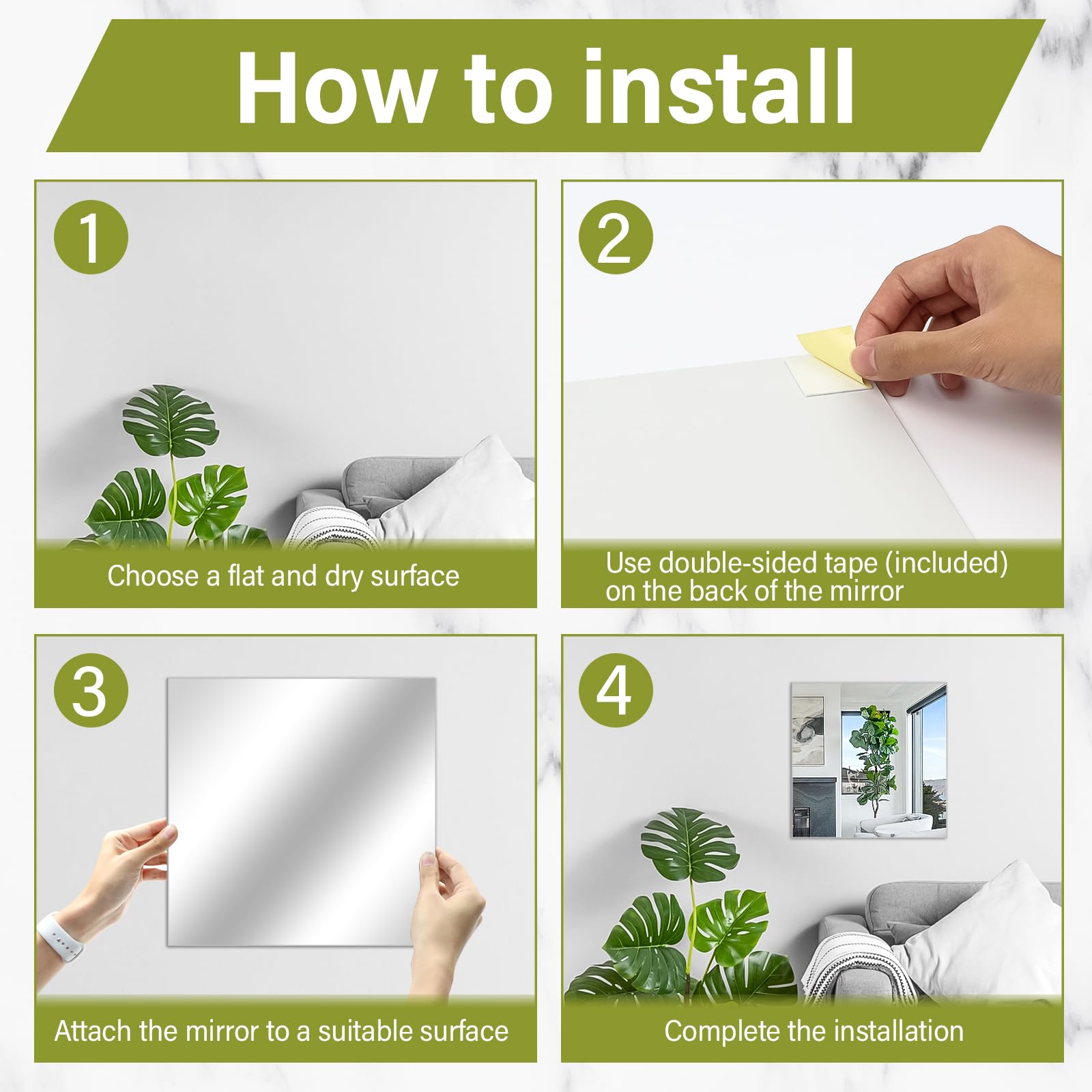 How to install

1

Choose a flat and dry surface

2

Use double-sided tape (included) on the back of the mirror

3

Attach the mirror to a suitable surface

4

Complete the installation