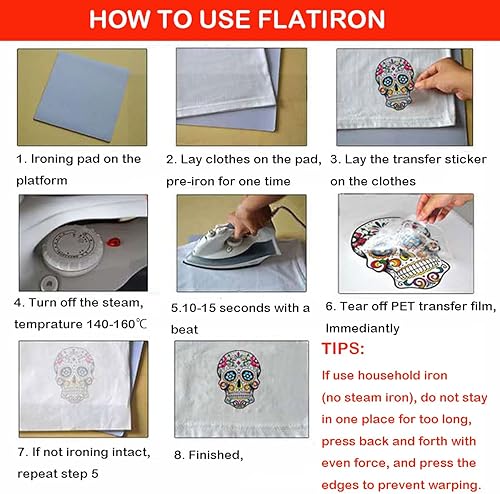 HOW TO USE FLATIRON

1. Ironing pad on the platform

2. Lay clothes on the pad, pre-iron for one time

3. Lay the transfer sticker on the clothes

4. Turn off the steam, temprature 140-160℃

5.10-15 seconds with a beat

6. Tear off PET transfer film, Immediantly

7. If not ironing intact, repeat step 5

8. Finished,

TIPS:

If use household iron (no steam iron), do not stay in one place for too long, press back and forth with even force, and press the edges to prevent warping.