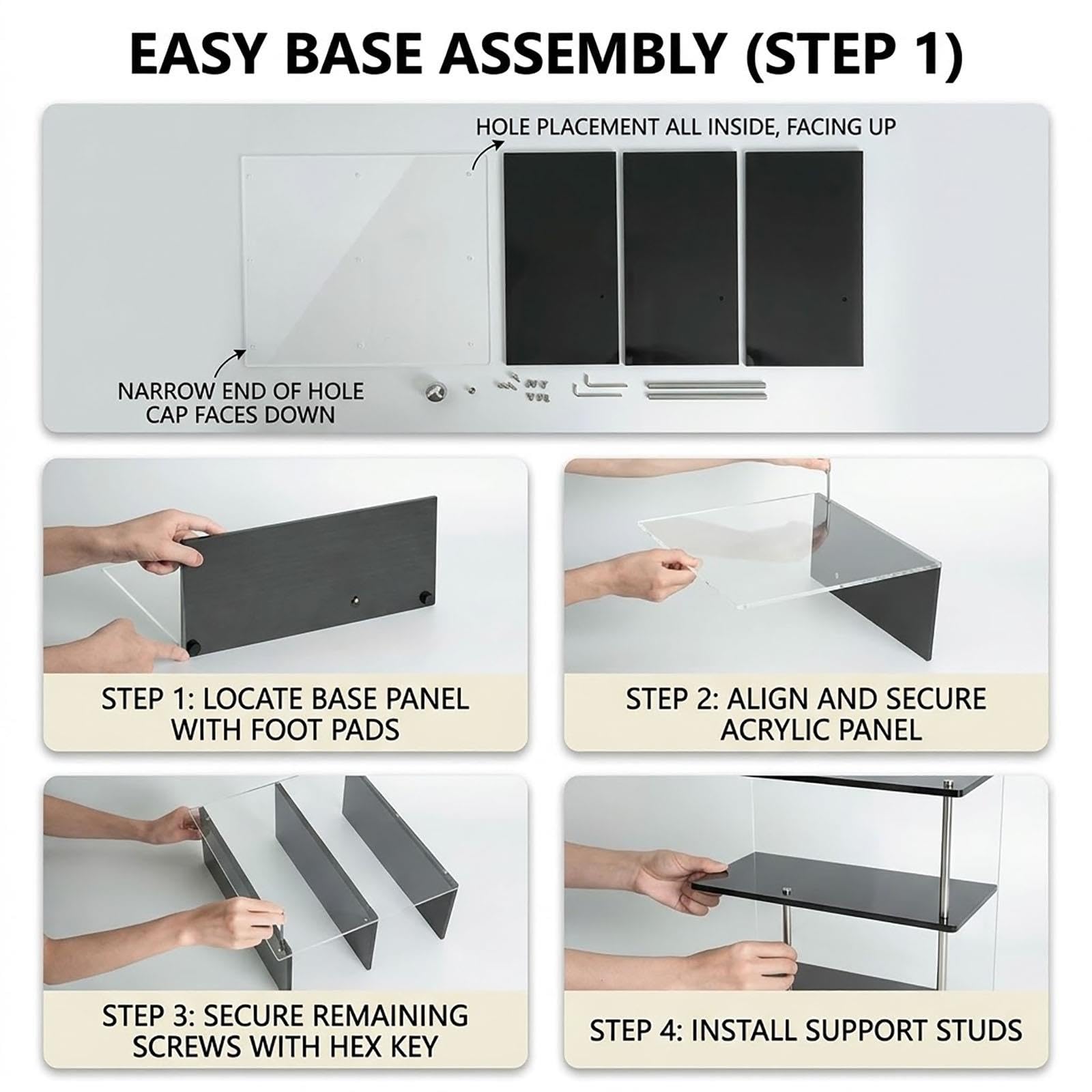 EASY BASE ASSEMBLY (STEP 1)

HOLE PLACEMENT ALL INSIDE, FACING UP

NARROW END OF HOLE CAP FACES DOWN

STEP 1: LOCATE BASE PANEL WITH FOOT PADS

STEP 2: ALIGN AND SECURE ACRYLIC PANEL

STEP 3: SECURE REMAINING SCREWS WITH HEX KEY

STEP 4: INSTALL SUPPORT STUDS