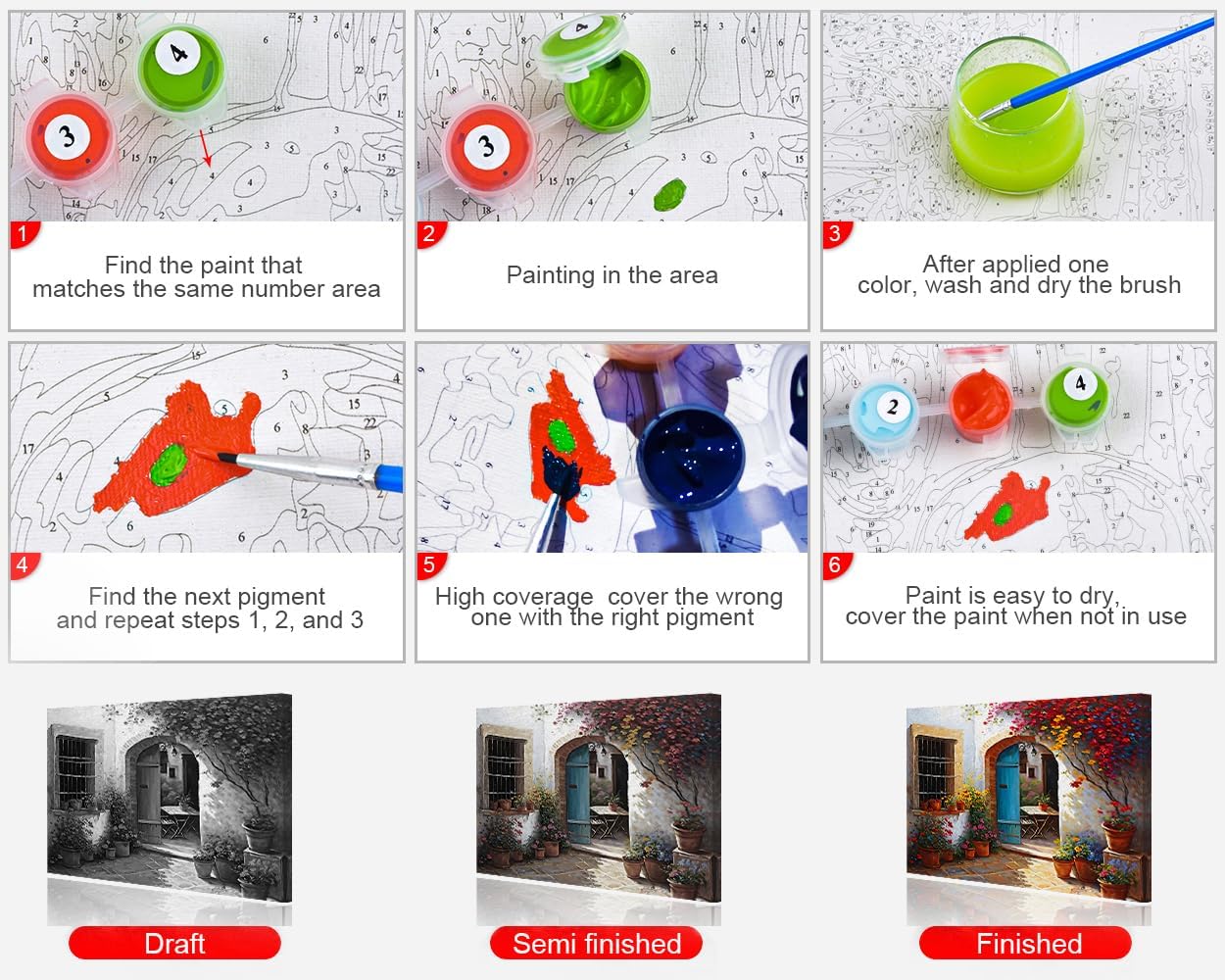 1
Find the paint that matches the same number area

2
Painting in the area

3
After applied one color, wash and dry the brush

4
Find the next pigment and repeat steps 1, 2, and 3

5
High coverage cover the wrong one with the right pigment

6
Paint is easy to dry, cover the paint when not in use

Draft

Semi finished

Finished