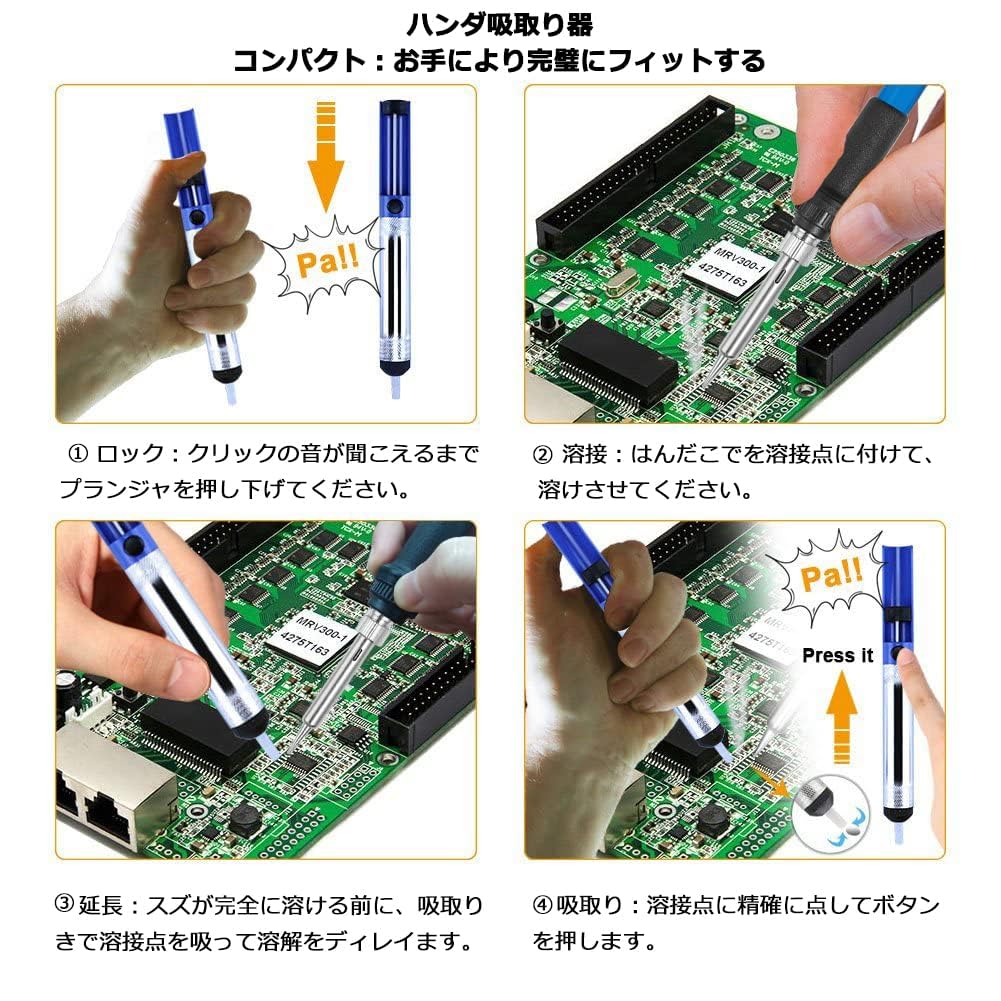 ハンダ吸取り器
コンパクト：お手により完璧にフィットする

Pa!!

MRV300-1
42757163

① ロック：クリックの音が聞こえるまでプランジャを押し下げてください。

② 溶接：はんだこでを溶接点に付けて、溶けさせてください。

MRV300-1
42757163

Pa!!

Press it

③ 延長：スズが完全に溶ける前に、吸取りきで溶接点を吸って溶解をディレイます。

④ 吸取り：溶接点に精確に点してボタンを押します。