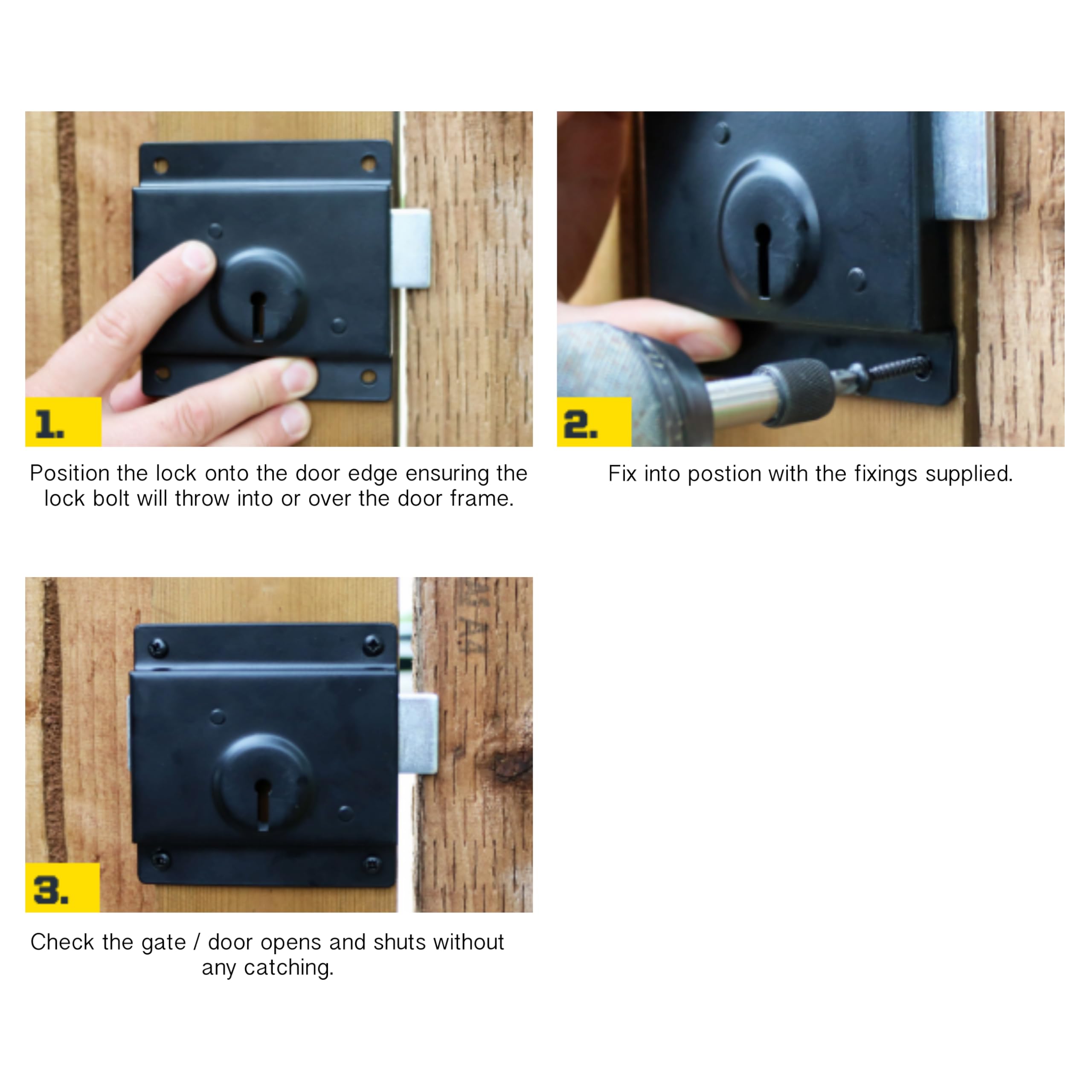 1.

Position the lock onto the door edge ensuring the lock bolt will throw into or over the door frame.

2.

Fix into postion with the fixings supplied.

3.

Check the gate / door opens and shuts without any catching.