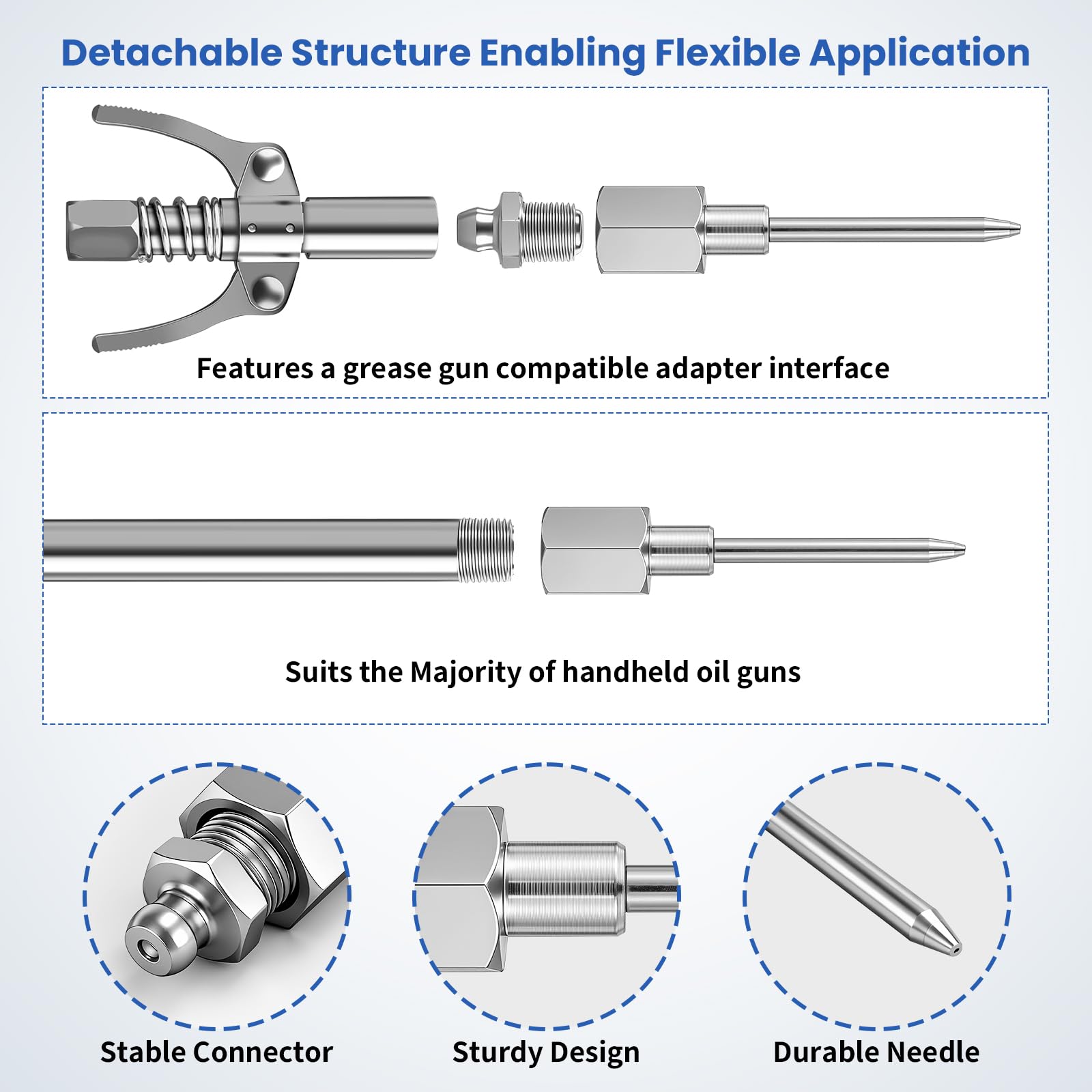 Detachable Structure Enabling Flexible Application

Features a grease gun compatible adapter interface

Suits the Majority of handheld oil guns

Stable Connector

Sturdy Design

Durable Needle