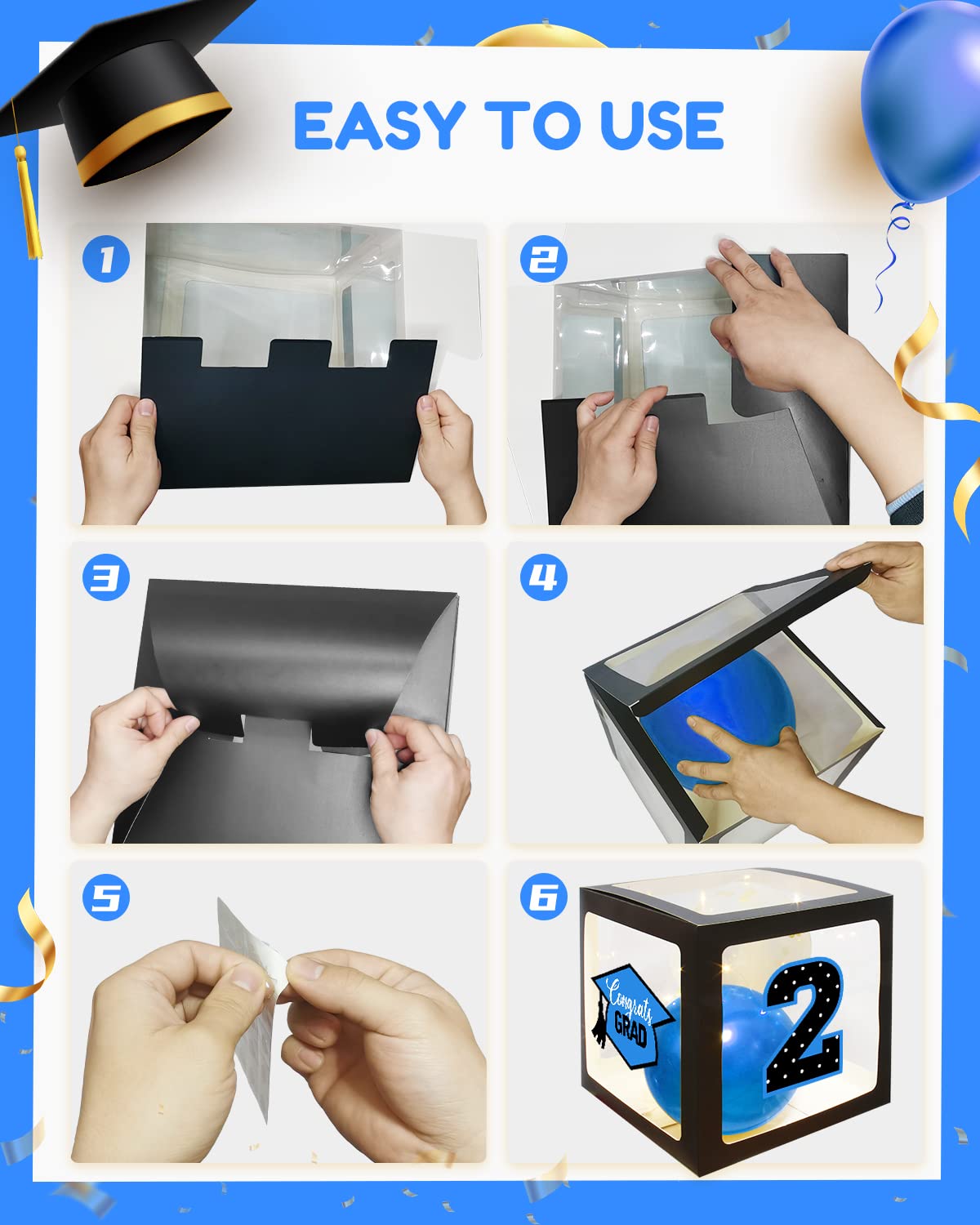 EASY TO USE

1

2

3

4

5

6

Congrats GRAD

2