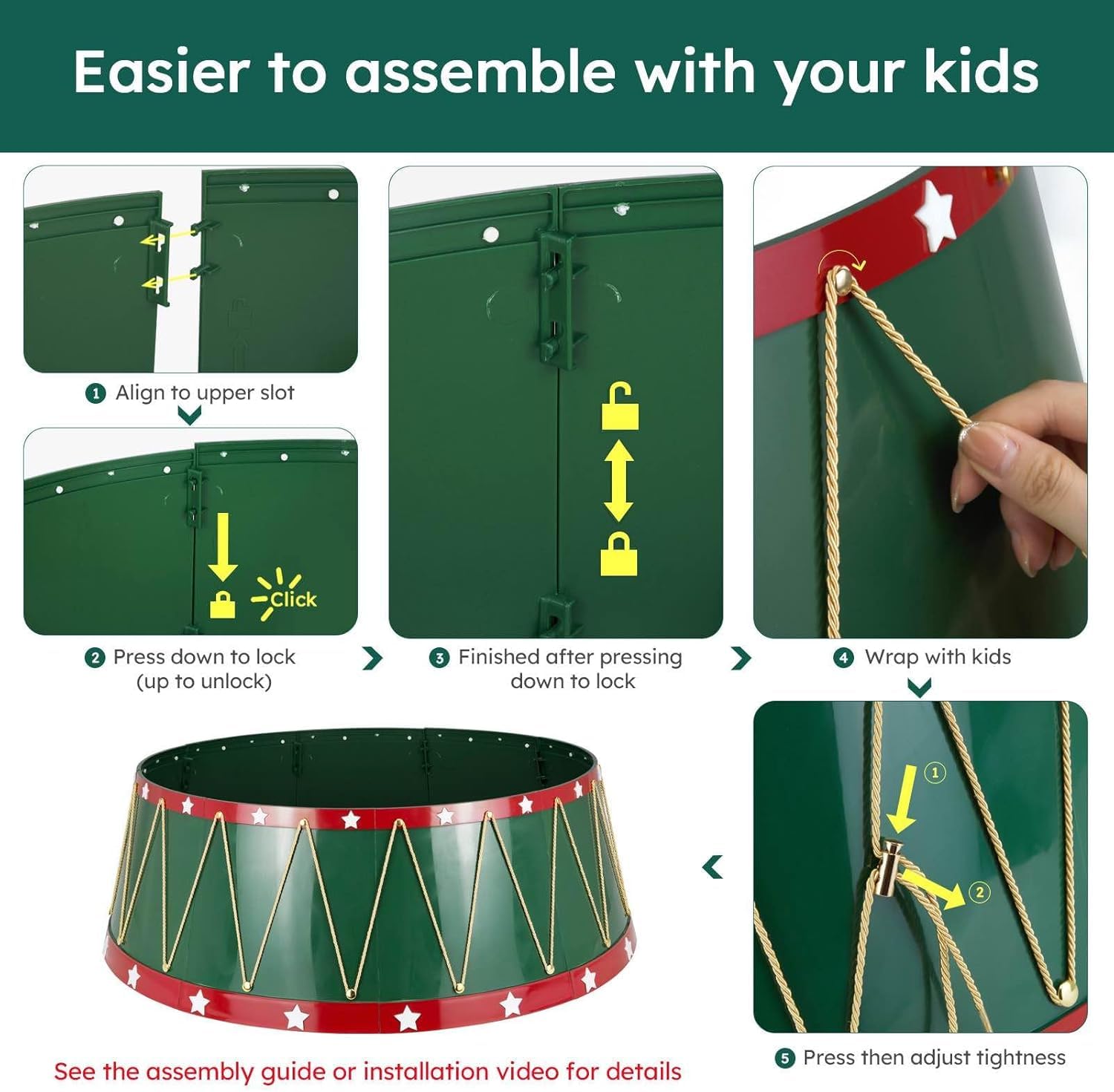 Easier to assemble with your kids

1 Align to upper slot

Click

2 Press down to lock (up to unlock)

3 Finished after pressing down to lock

4 Wrap with kids

1

2

5 Press then adjust tightness

See the assembly guide or installation video for details