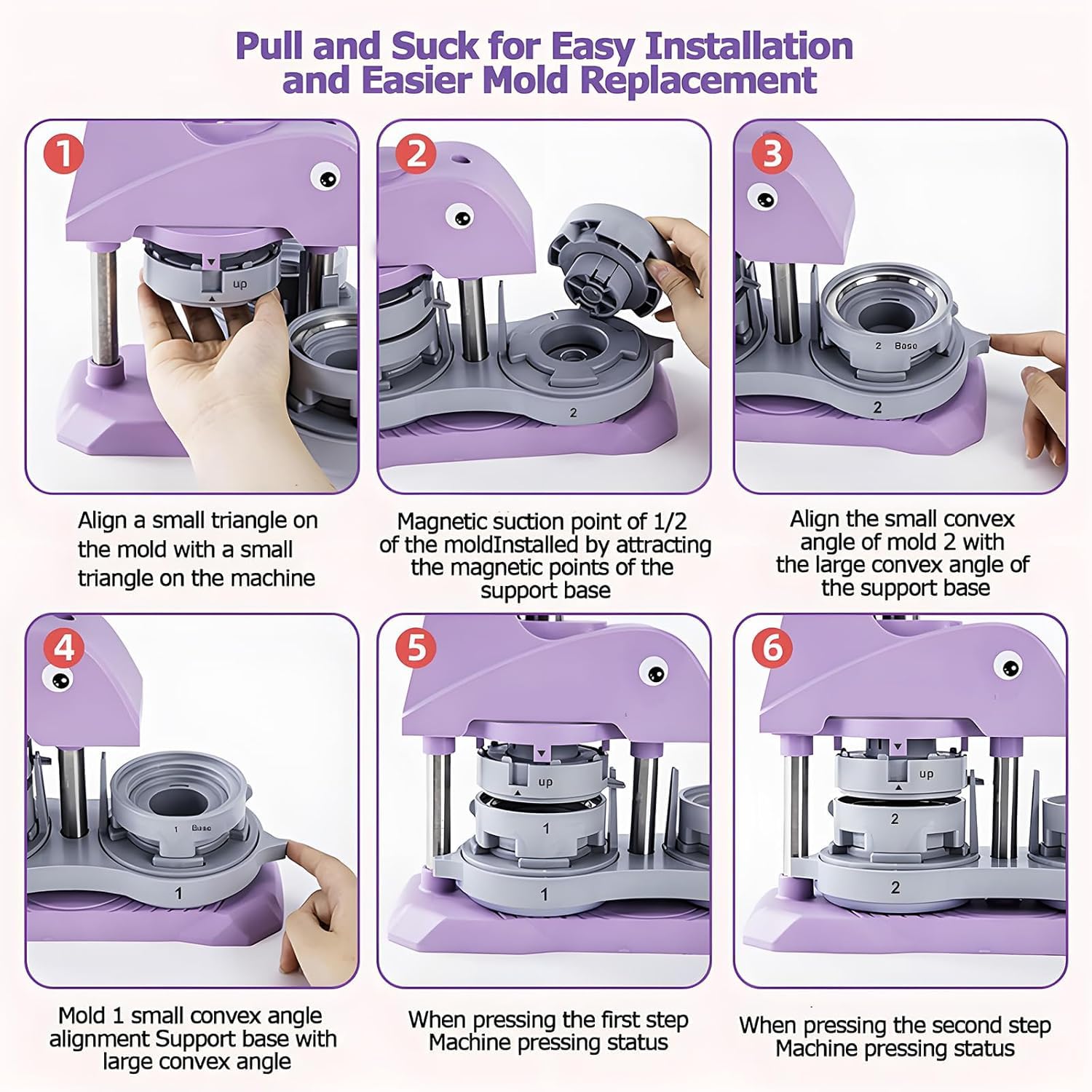 Pull and Suck for Easy Installation and Easier Mold Replacement

1

up

Align a small triangle on the mold with a small triangle on the machine

2

2

Magnetic suction point of 1/2 of the moldInstalled by attracting the magnetic points of the support base

3

2 Base

2

Align the small convex angle of mold 2 with the large convex angle of the support base

4

1 Base

1

Mold 1 small convex angle alignment Support base with large convex angle

5

up

1

1

When pressing the first step Machine pressing status

6

up

2

2

When pressing the second step Machine pressing status