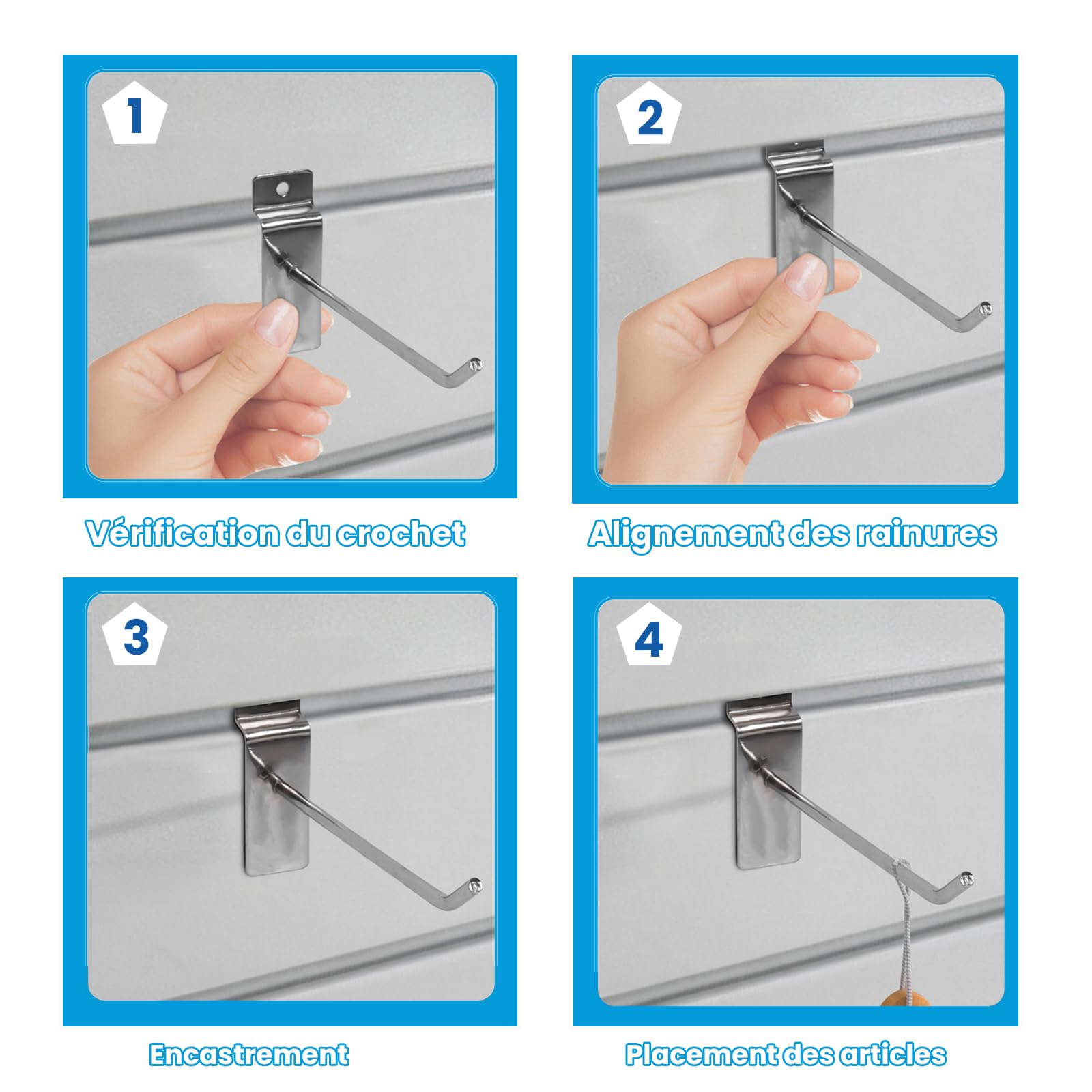 1

Vérification du crochet

2

Alignement des rainures

3

Encastrement

4

Placement des articles