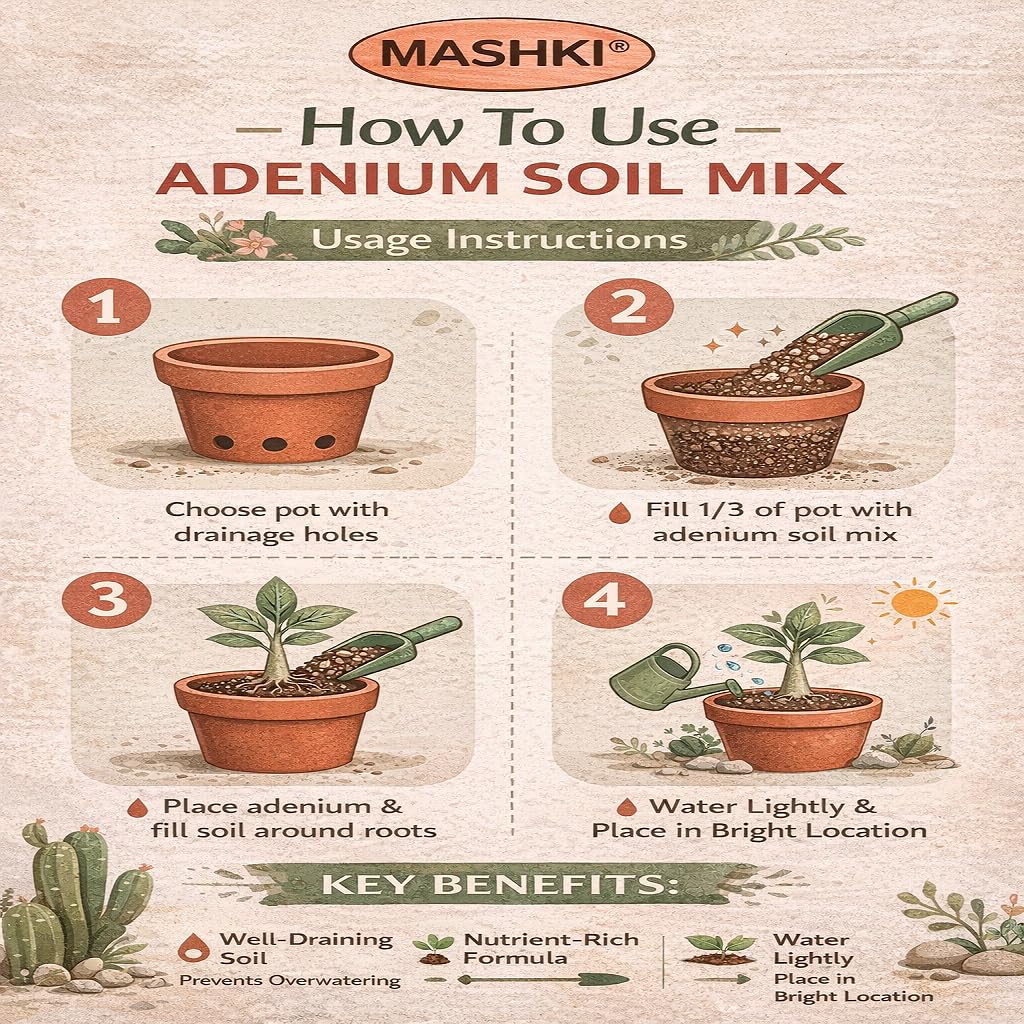 MASHKI®

How To Use
ADENIUM SOIL MIX

Usage Instructions

1
Choose pot with drainage holes

2
Fill 1/3 of pot with adenium soil mix

3
Place adenium & fill soil around roots

4
Water Lightly & Place in Bright Location

KEY BENEFITS:

Well-Draining Soil
Prevents Overwatering

Nutrient-Rich Formula

Water Lightly
Place in Bright Location