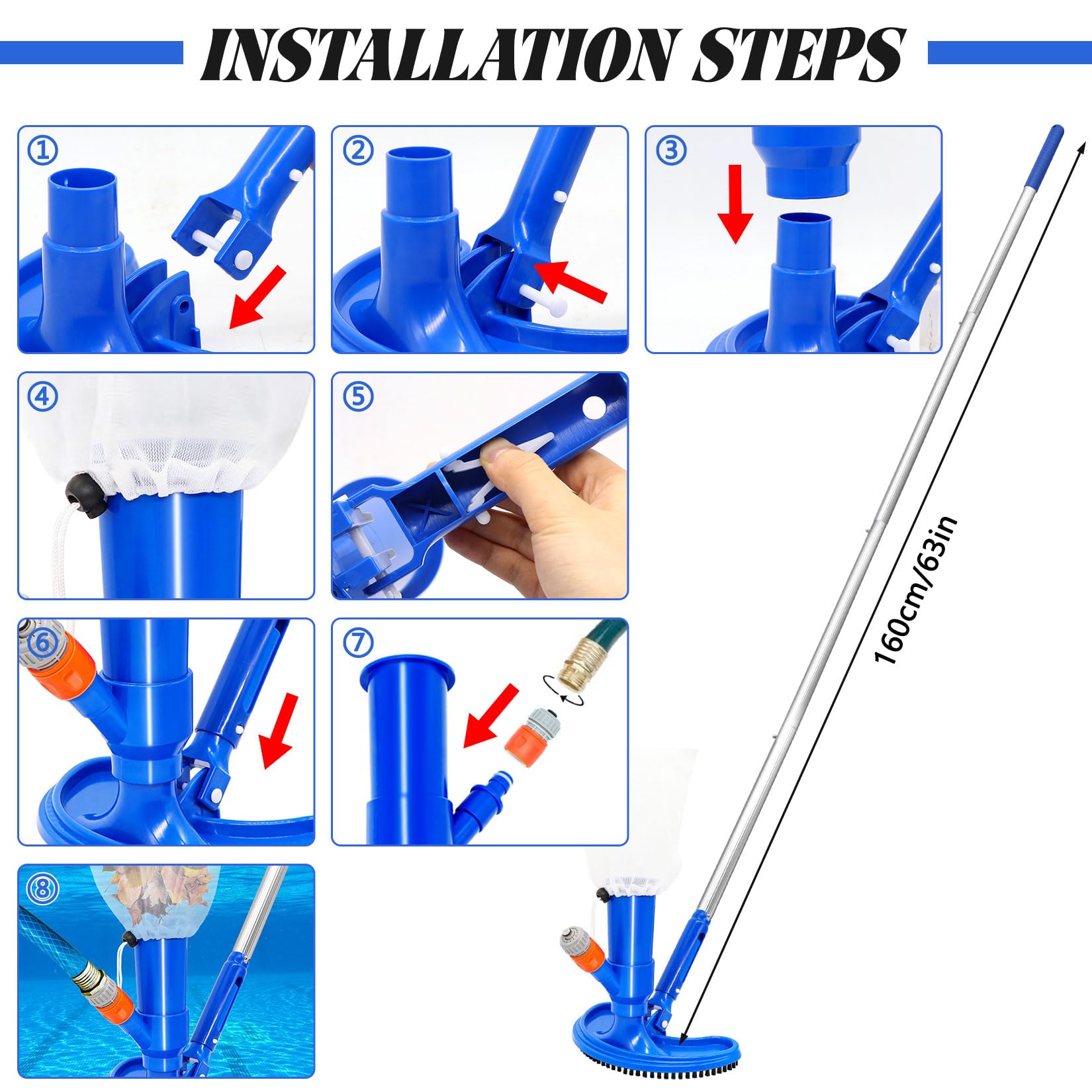 INSTALLATION STEPS

①

②

③

④

⑤

⑥

⑦

⑧

160cm/63in