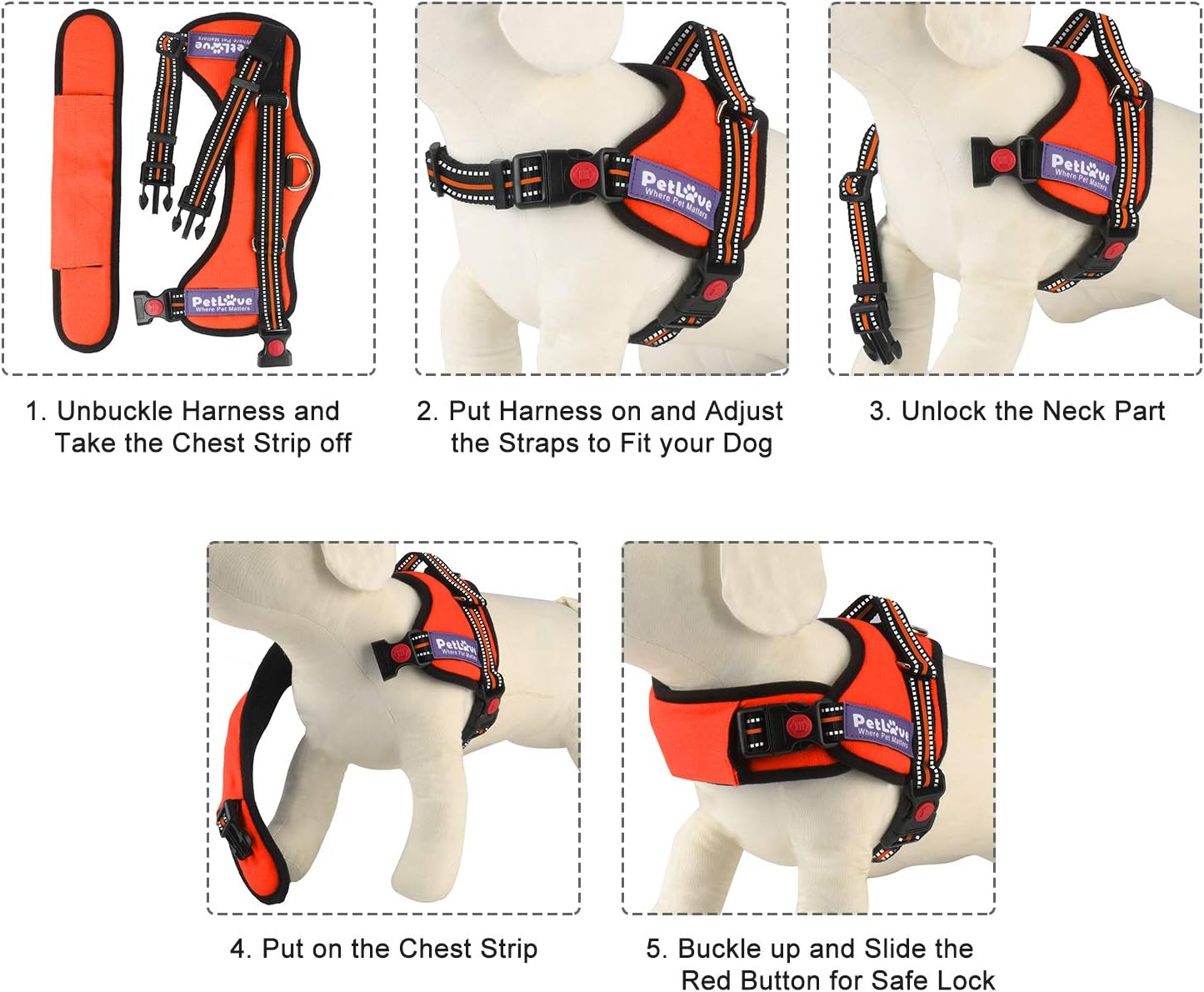 PetLove
Where Pet Matters

PetLove
Where Pet Matters

1. Unbuckle Harness and Take the Chest Strip off

PetLove
Where Pet Matters

2. Put Harness on and Adjust the Straps to Fit your Dog

PetLove
Where Pet Matters

3. Unlock the Neck Part

PetLove
Where Pet Matters

4. Put on the Chest Strip

PetLove
Where Pet Matters

5. Buckle up and Slide the Red Button for Safe Lock