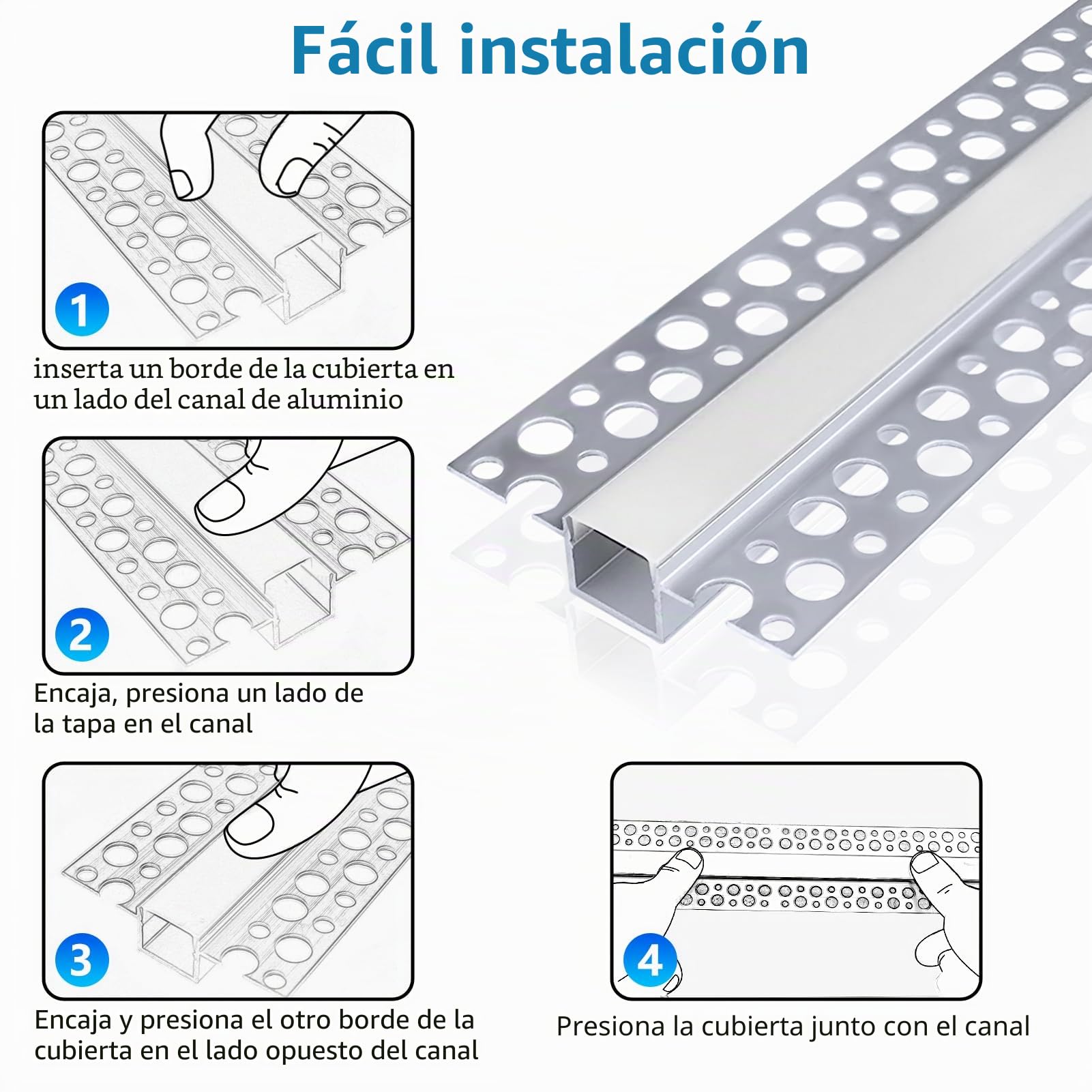 Fácil instalación

1

inserta un borde de la cubierta en un lado del canal de aluminio

2

Encaja, presiona un lado de la tapa en el canal

3

Encaja y presiona el otro borde de la cubierta en el lado opuesto del canal

4

Presiona la cubierta junto con el canal