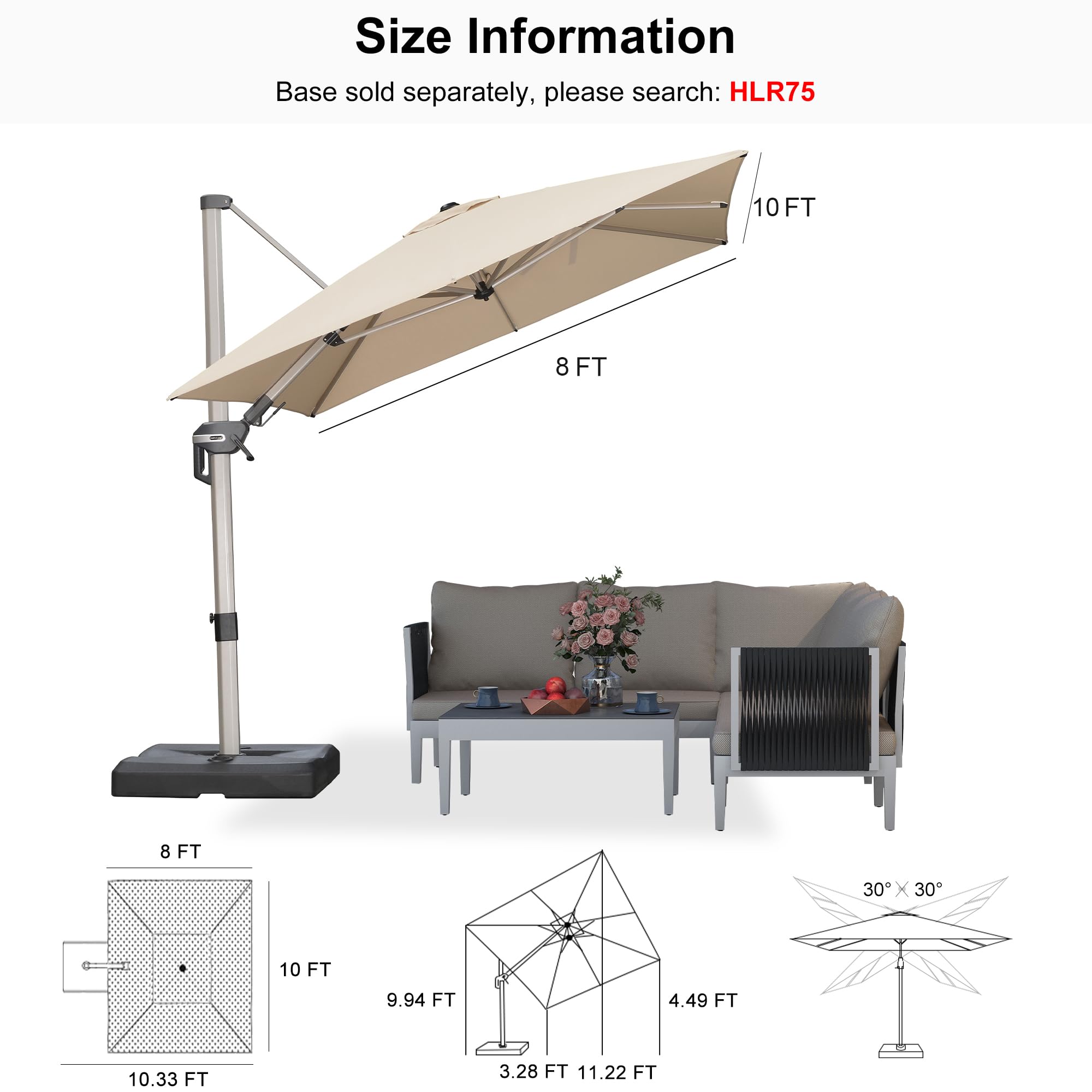 Size Information

Base sold separately, please search: HLR75

10 FT

8 FT

8 FT

10 FT

10.33 FT

9.94 FT

4.49 FT

3.28 FT

11.22 FT

30° 30°