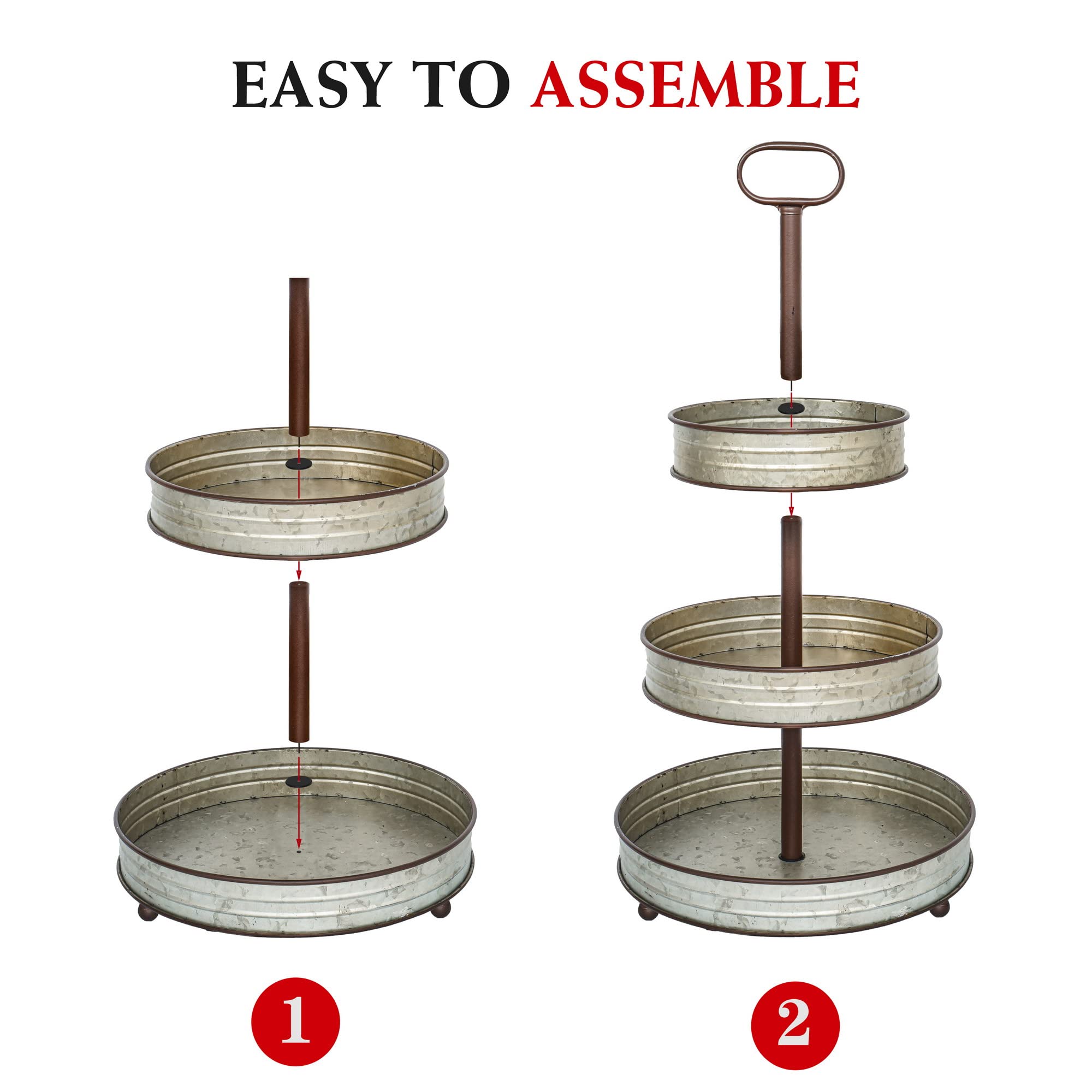 EASY TO ASSEMBLE

1

2