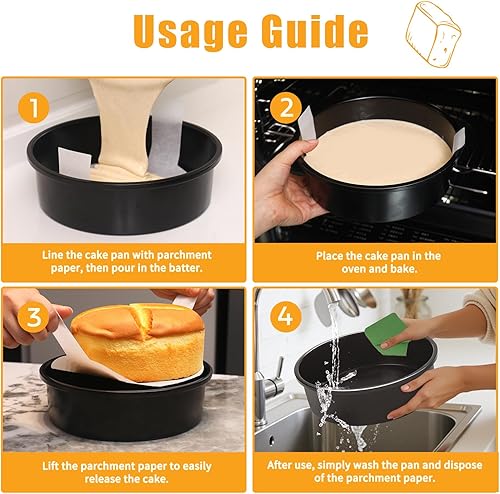 Usage Guide

1

Line the cake pan with parchment paper, then pour in the batter.

2

Place the cake pan in the oven and bake.

3

Lift the parchment paper to easily release the cake.

4

After use, simply wash the pan and dispose of the parchment paper.