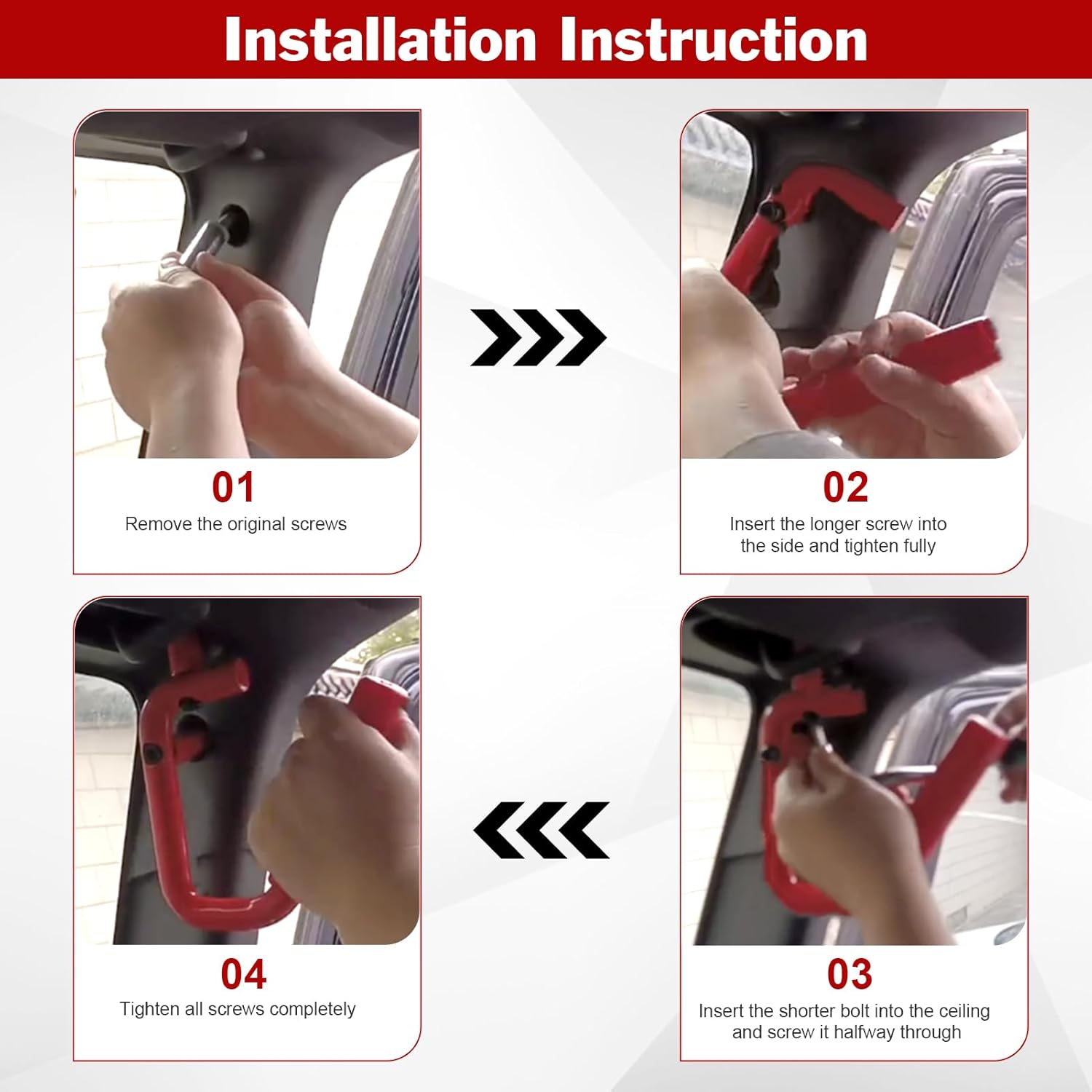 Installation Instruction

01
Remove the original screws

02
Insert the longer screw into the side and tighten fully

03
Insert the shorter bolt into the ceiling and screw it halfway through

04
Tighten all screws completely