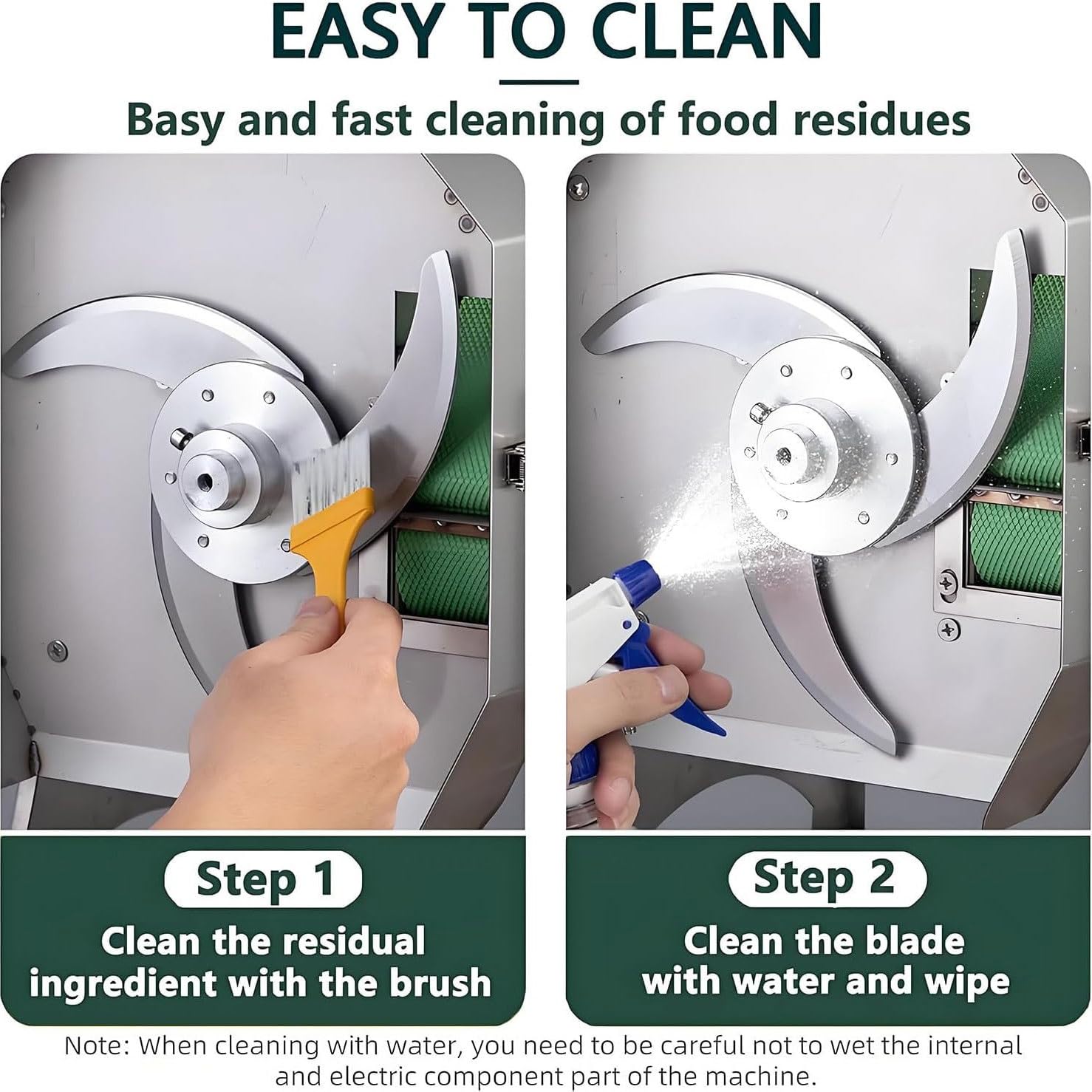 EASY TO CLEAN

Basy and fast cleaning of food residues

Step 1

Clean the residual ingredient with the brush

Step 2

Clean the blade with water and wipe

Note: When cleaning with water, you need to be careful not to wet the internal and electric component part of the machine.