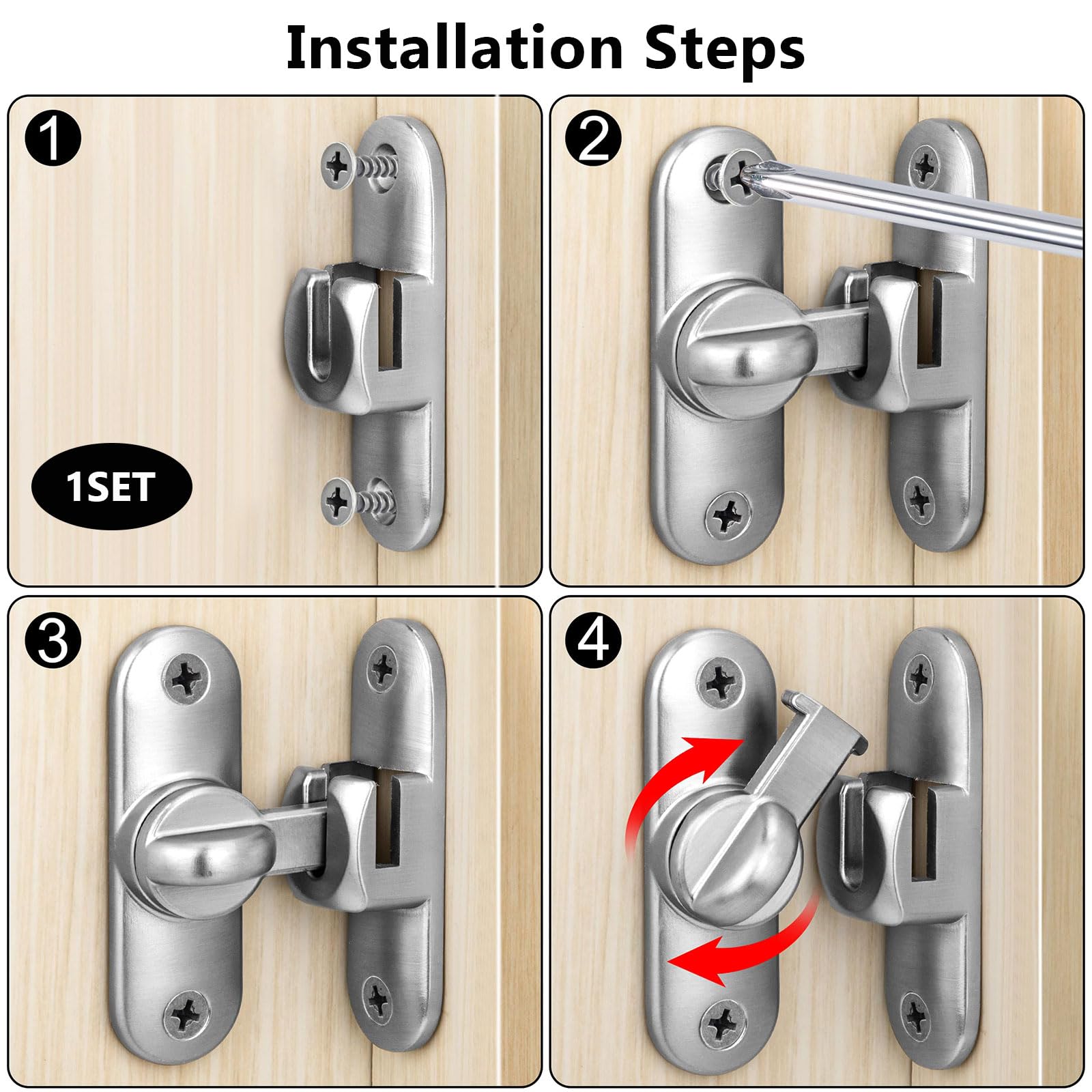 Installation Steps

1

1SET

2

3

4