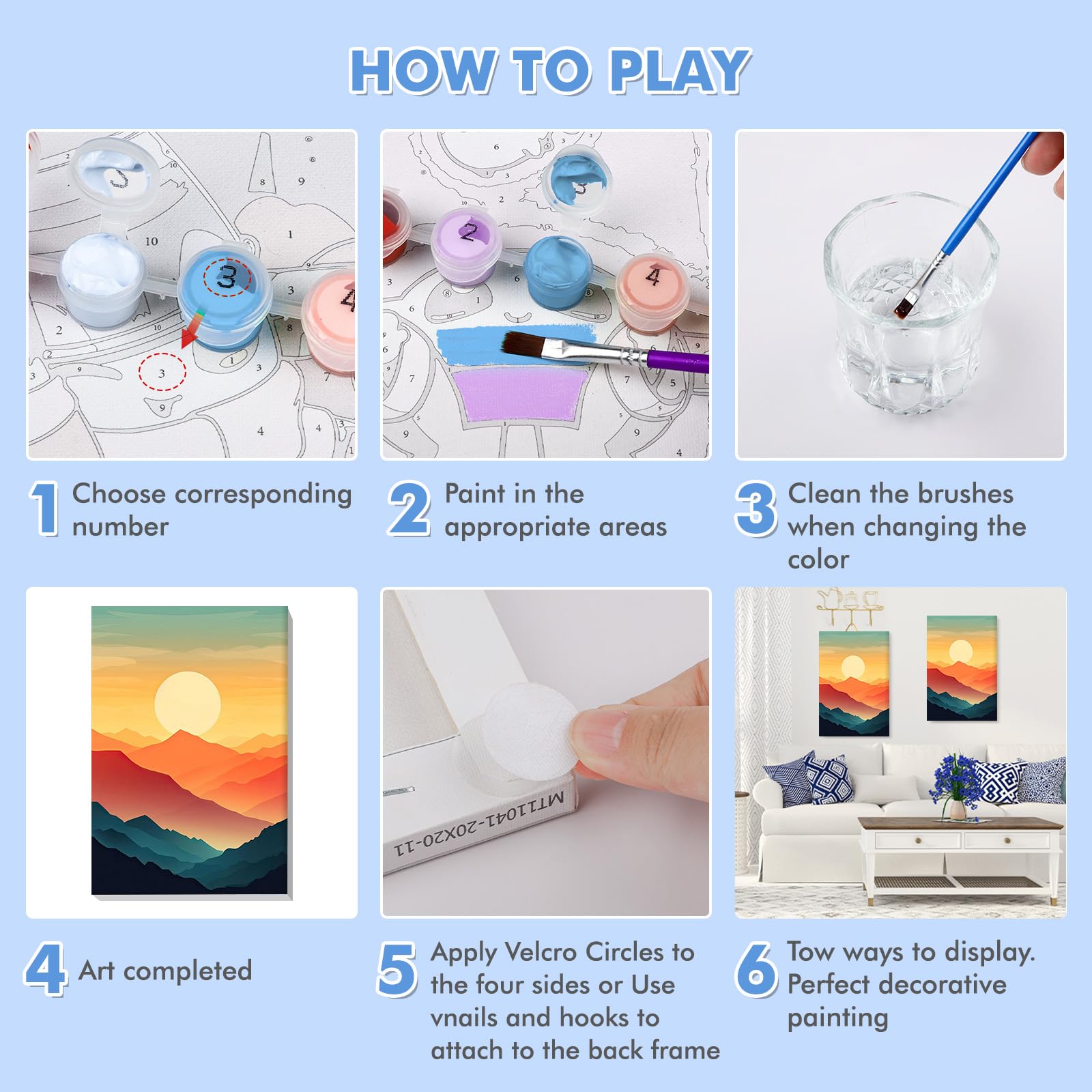 HOW TO PLAY

1 Choose corresponding number

2 Paint in the appropriate areas

3 Clean the brushes when changing the color

4 Art completed

MT11041-20X20-11

5 Apply Velcro Circles to the four sides or Use vnails and hooks to attach to the back frame

6 Tow ways to display. Perfect decorative painting