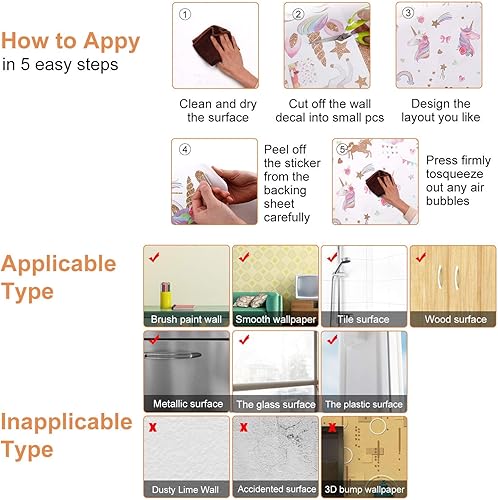 How to Appy
in 5 easy steps

①
Clean and dry the surface

②
Cut off the wall decal into small pcs

③
Design the layout you like

④
Peel off the sticker from the backing sheet carefully

⑤
Press firmly tosqueeze out any air bubbles

Applicable Type

✓ Brush paint wall
✓ Smooth wallpaper
✓ Tile surface
✓ Wood surface
✓ Metallic surface
✓ The glass surface
✓ The plastic surface

Inapplicable Type

x Dusty Lime Wall
x Accidented surface
x 3D bump wallpaper