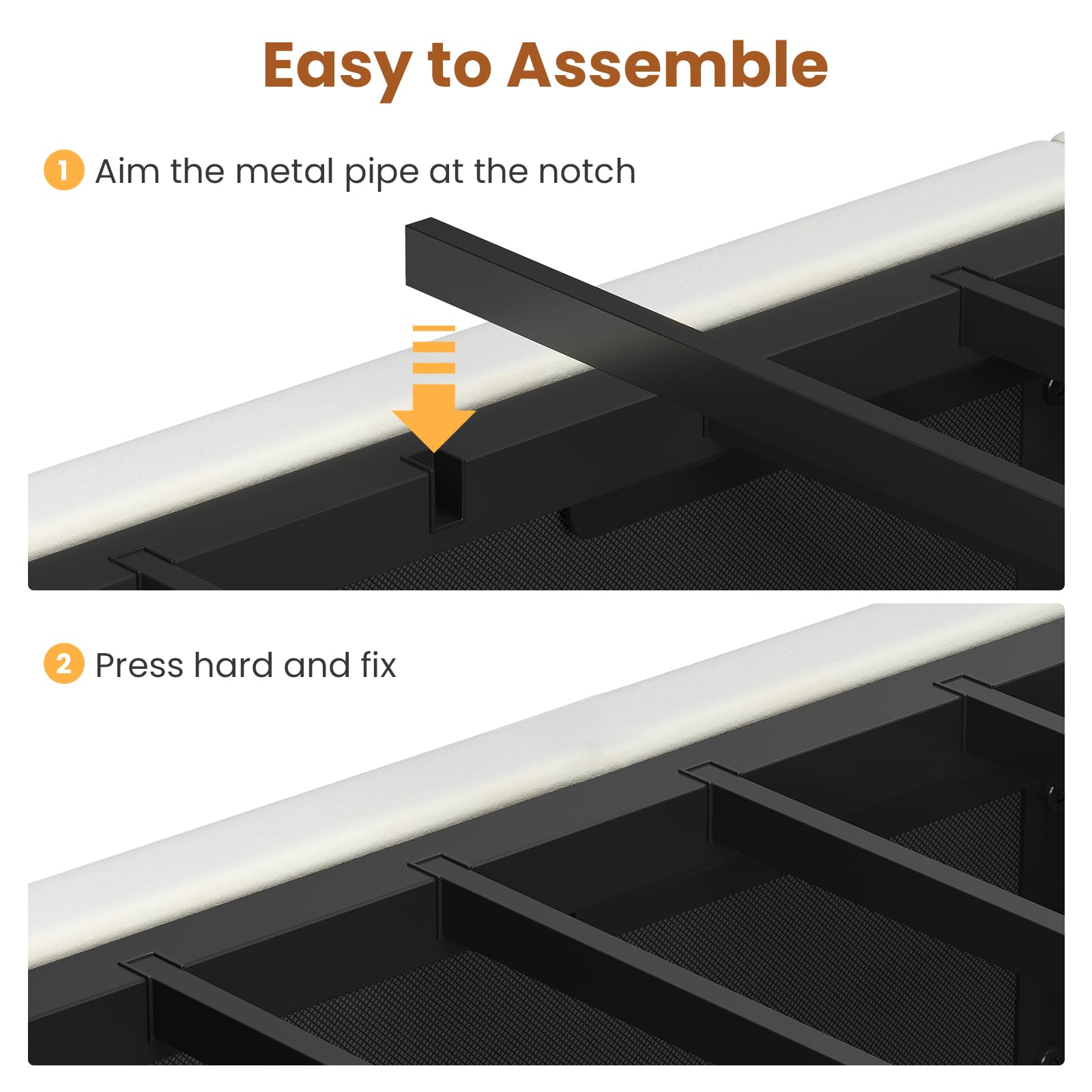 Easy to Assemble

1 Aim the metal pipe at the notch

2 Press hard and fix