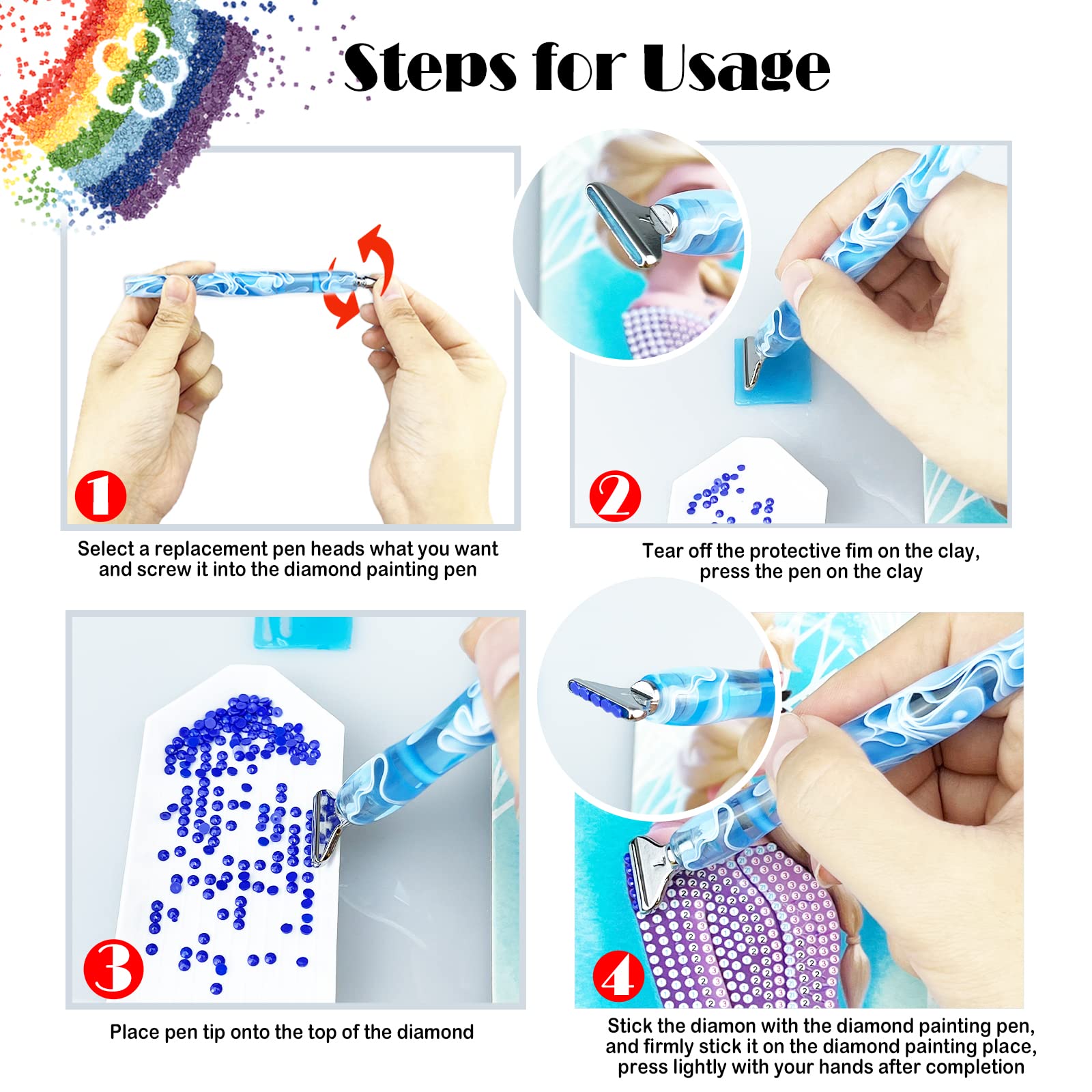 Steps for Usage

1

Select a replacement pen heads what you want and screw it into the diamond painting pen

2

Tear off the protective fim on the clay, press the pen on the clay

3

Place pen tip onto the top of the diamond

4

Stick the diamon with the diamond painting pen, and firmly stick it on the diamond painting place, press lightly with your hands after completion