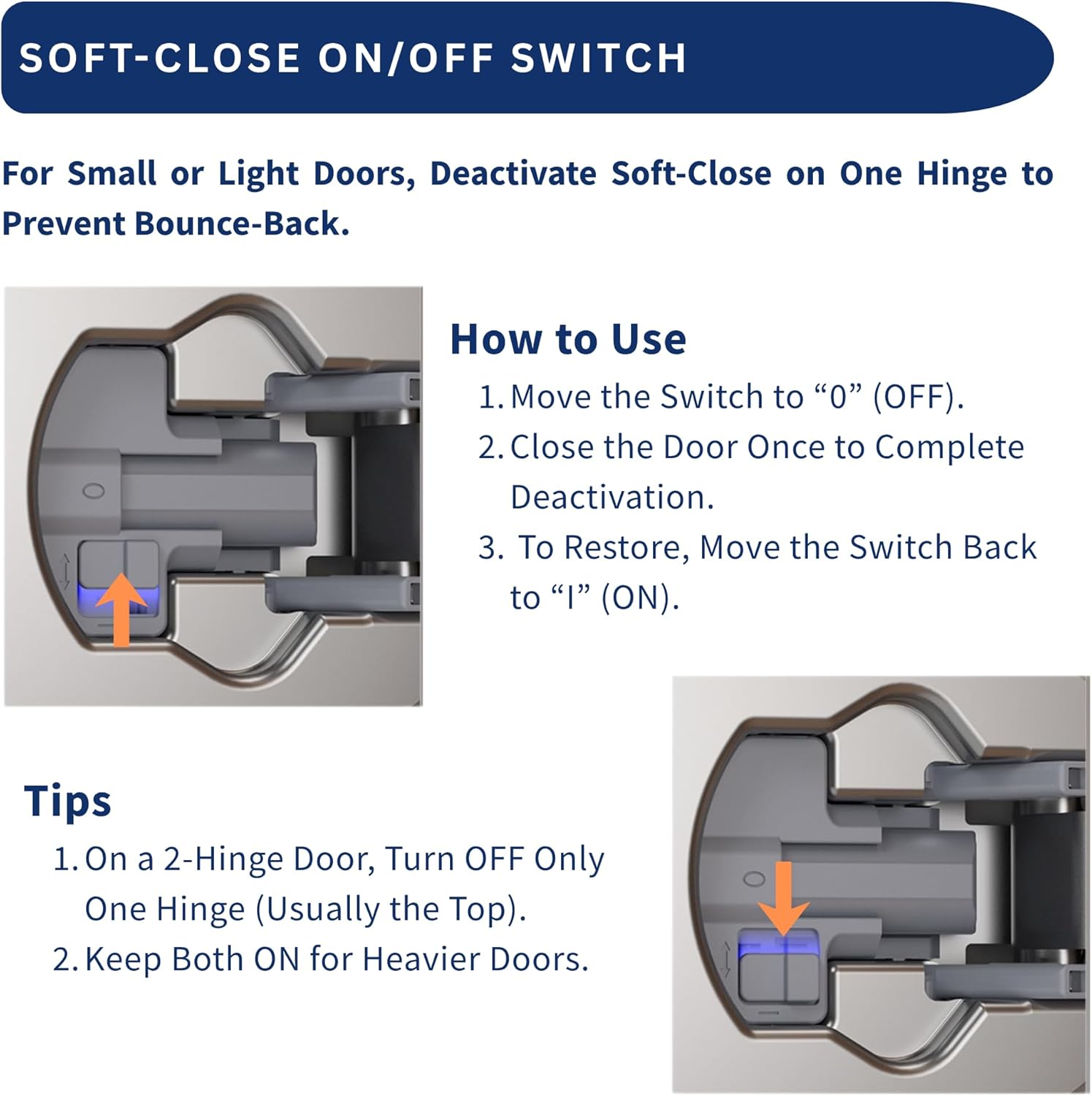 SOFT-CLOSE ON/OFF SWITCH

For Small or Light Doors, Deactivate Soft-Close on One Hinge to Prevent Bounce-Back.

How to Use

1. Move the Switch to “0” (OFF).

2. Close the Door Once to Complete Deactivation.

3. To Restore, Move the Switch Back to “I” (ON).

Tips

1. On a 2-Hinge Door, Turn OFF Only One Hinge (Usually the Top).

2. Keep Both ON for Heavier Doors.