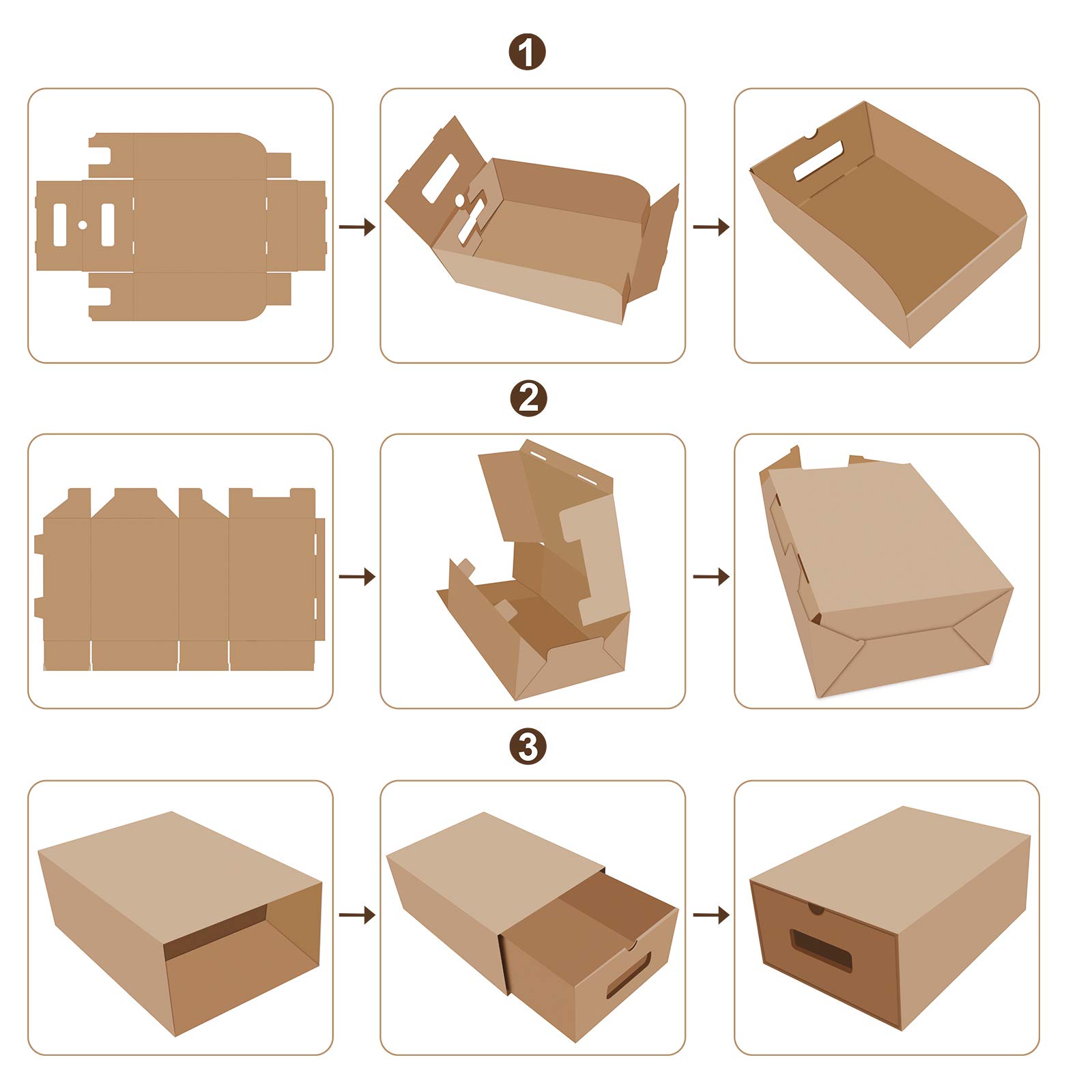 1

2

3