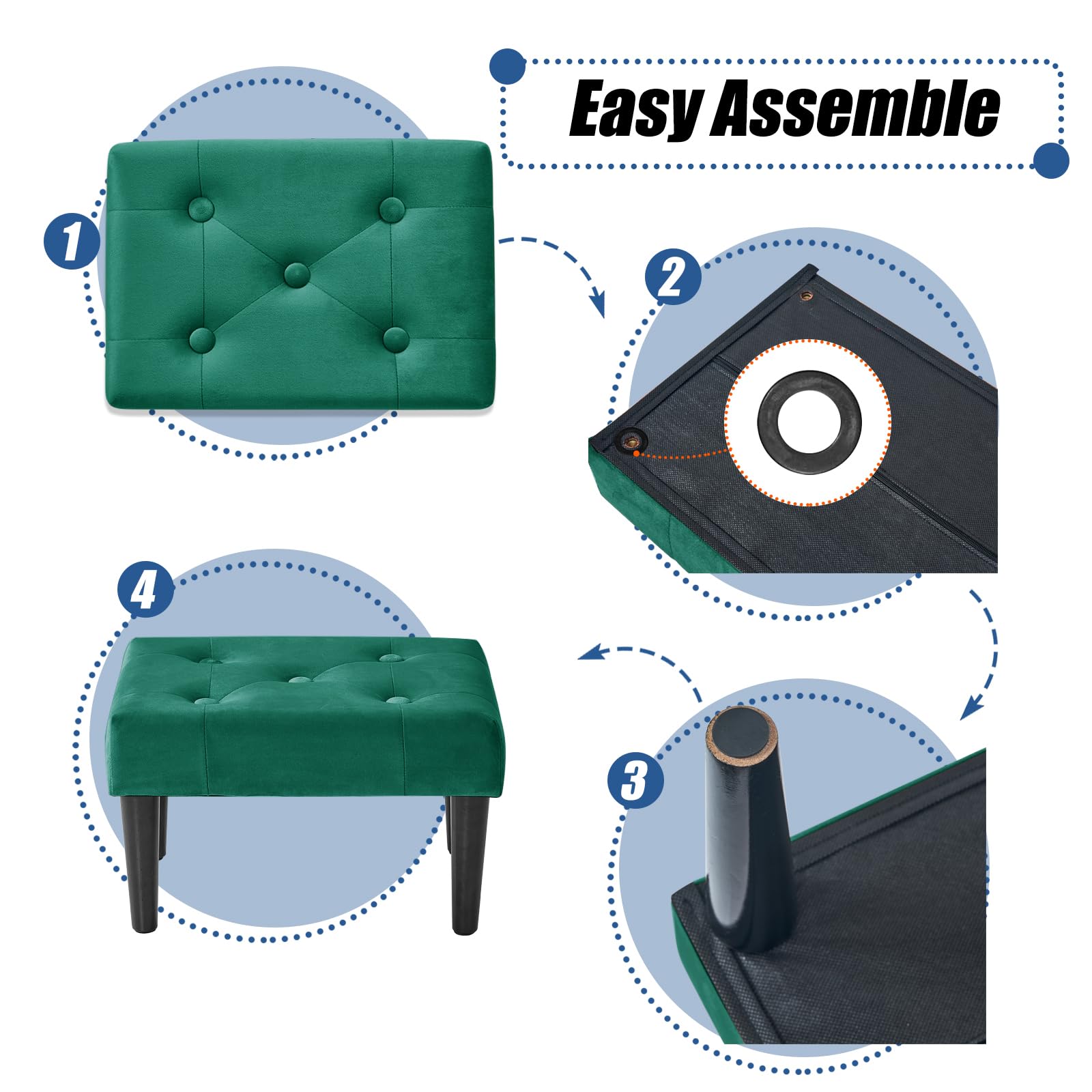 Easy Assemble

1

2

4

3