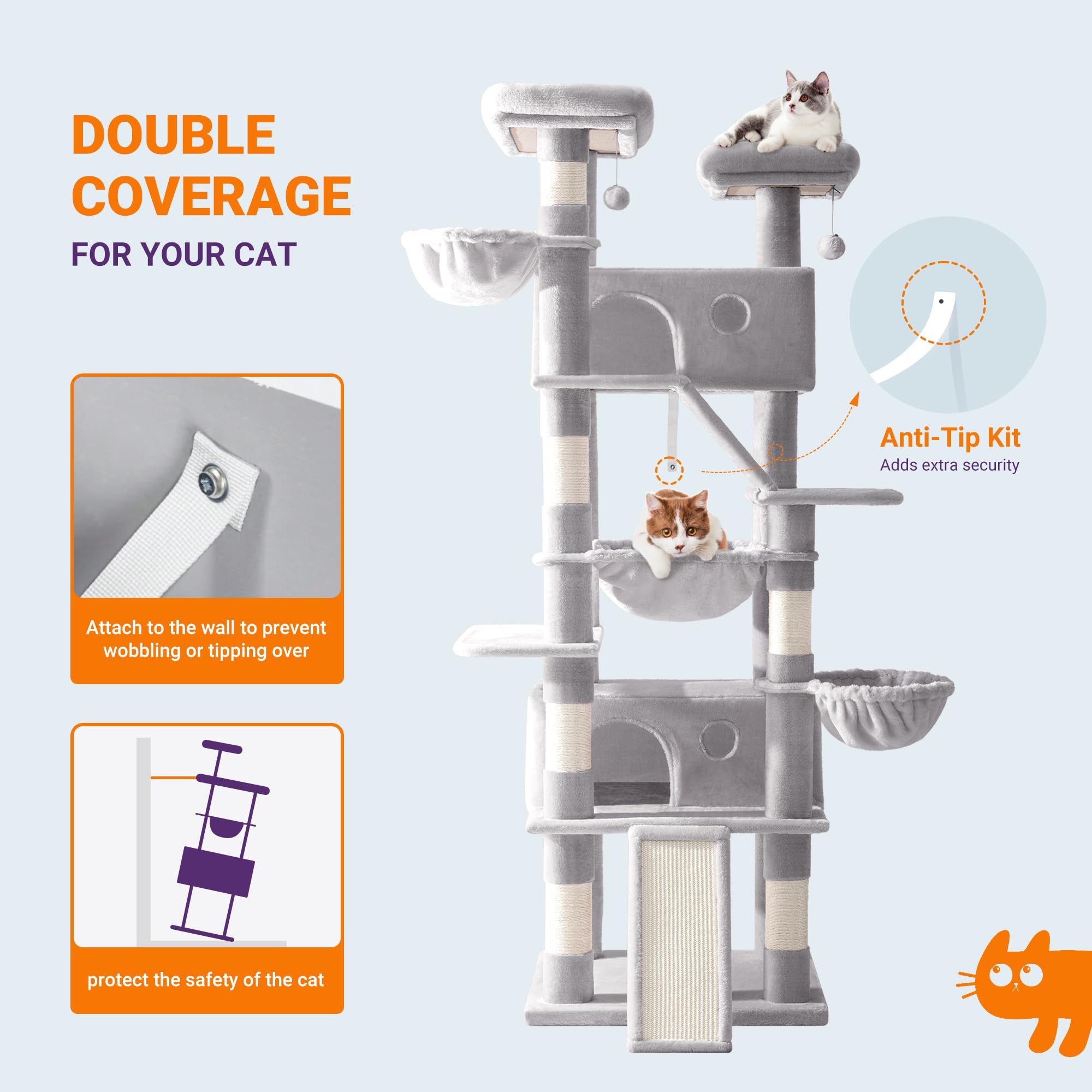 DOUBLE COVERAGE
FOR YOUR CAT

Attach to the wall to prevent wobbling or tipping over

protect the safety of the cat

Anti-Tip Kit
Adds extra security