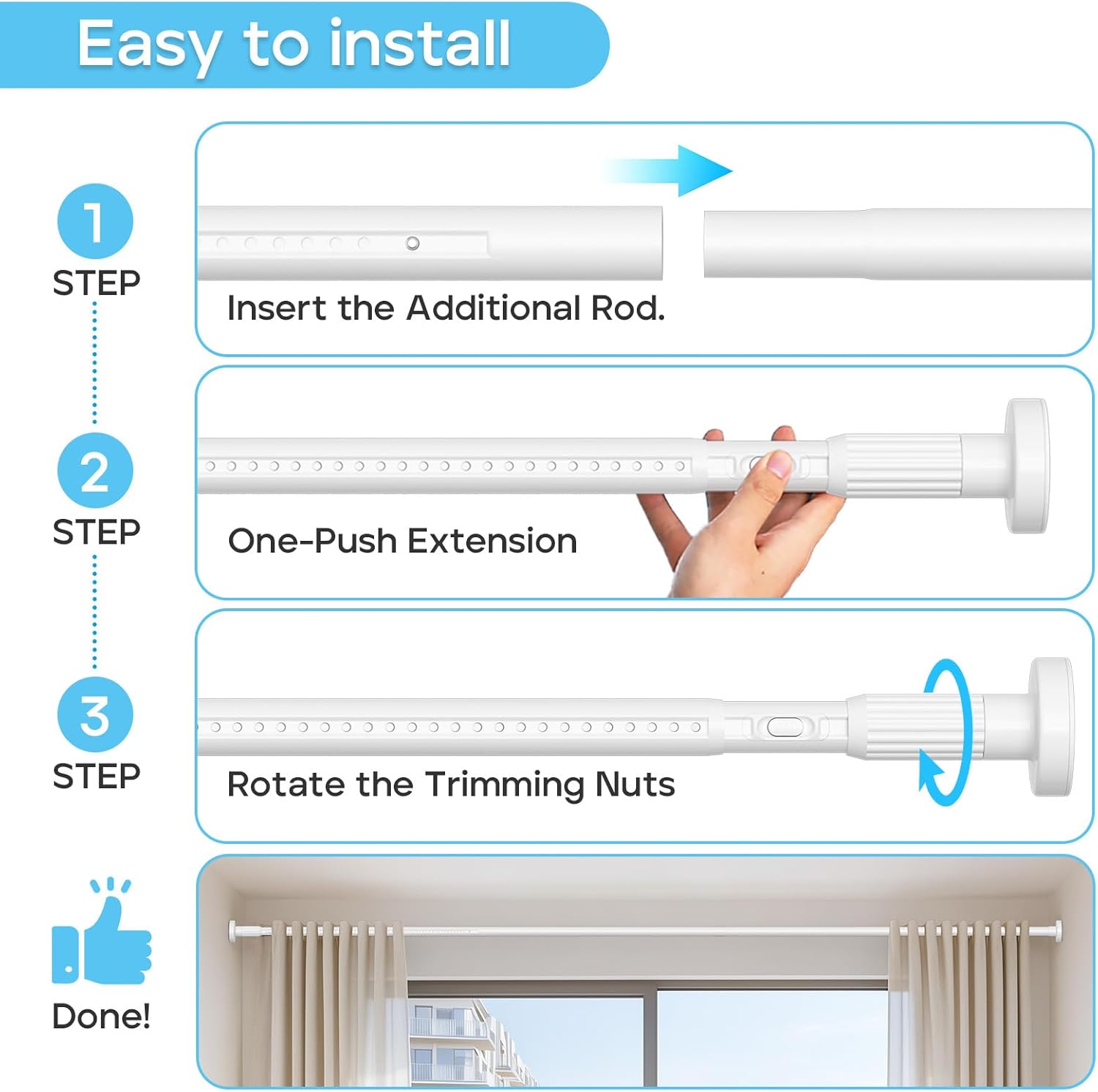 Easy to install

1
STEP

Insert the Additional Rod.

2
STEP

One-Push Extension

3
STEP

Rotate the Trimming Nuts

Done!