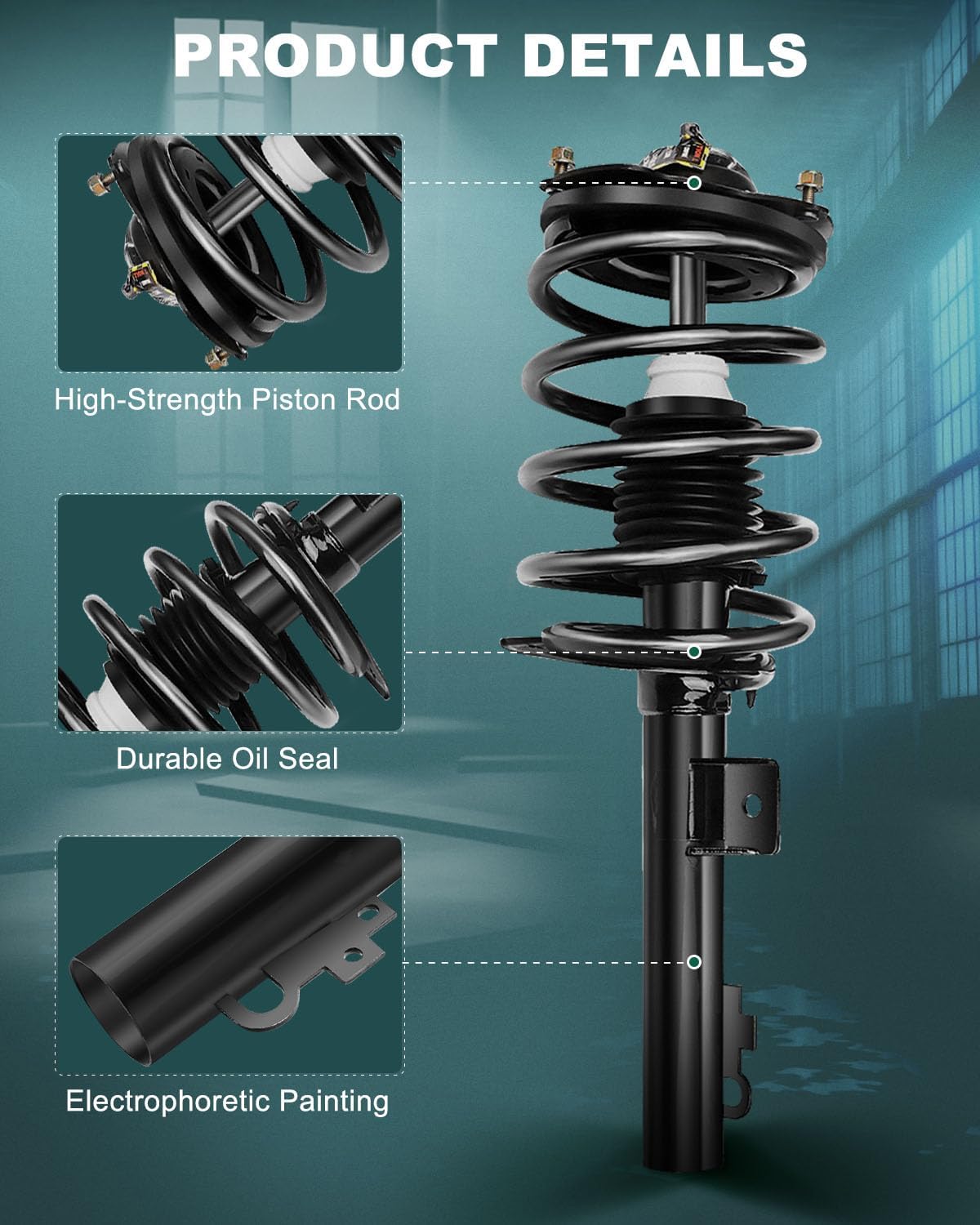 PRODUCT DETAILS

High-Strength Piston Rod

Durable Oil Seal

Electrophoretic Painting