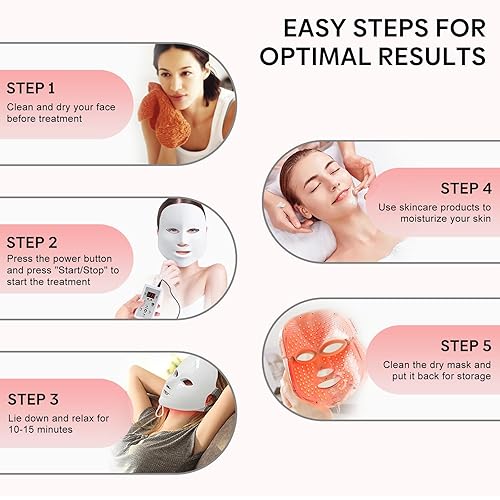 EASY STEPS FOR OPTIMAL RESULTS

STEP 1
Clean and dry your face before treatment

STEP 2
Press the power button and press "Start/Stop" to start the treatment

STEP 3
Lie down and relax for 10-15 minutes

STEP 4
Use skincare products to moisturize your skin

STEP 5
Clean the dry mask and put it back for storage