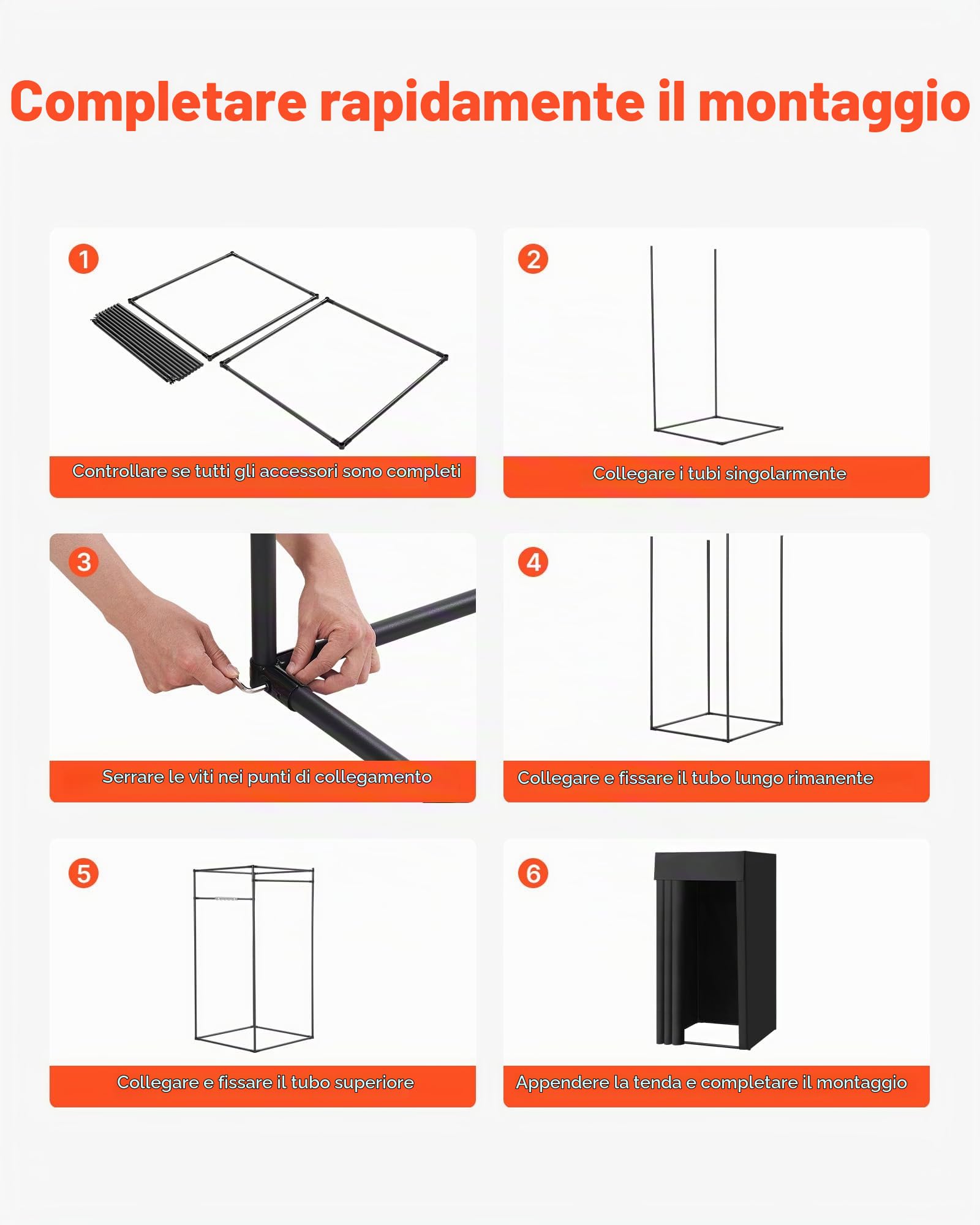 Completare rapidamente il montaggio

1
Controllare se tutti gli accessori sono completi

2
Collegare i tubi singolarmente

3
Serrare le viti nei punti di collegamento

4
Collegare e fissare il tubo lungo rimanente

5
Collegare e fissare il tubo superiore

6
Appendere la tenda e completare il montaggio