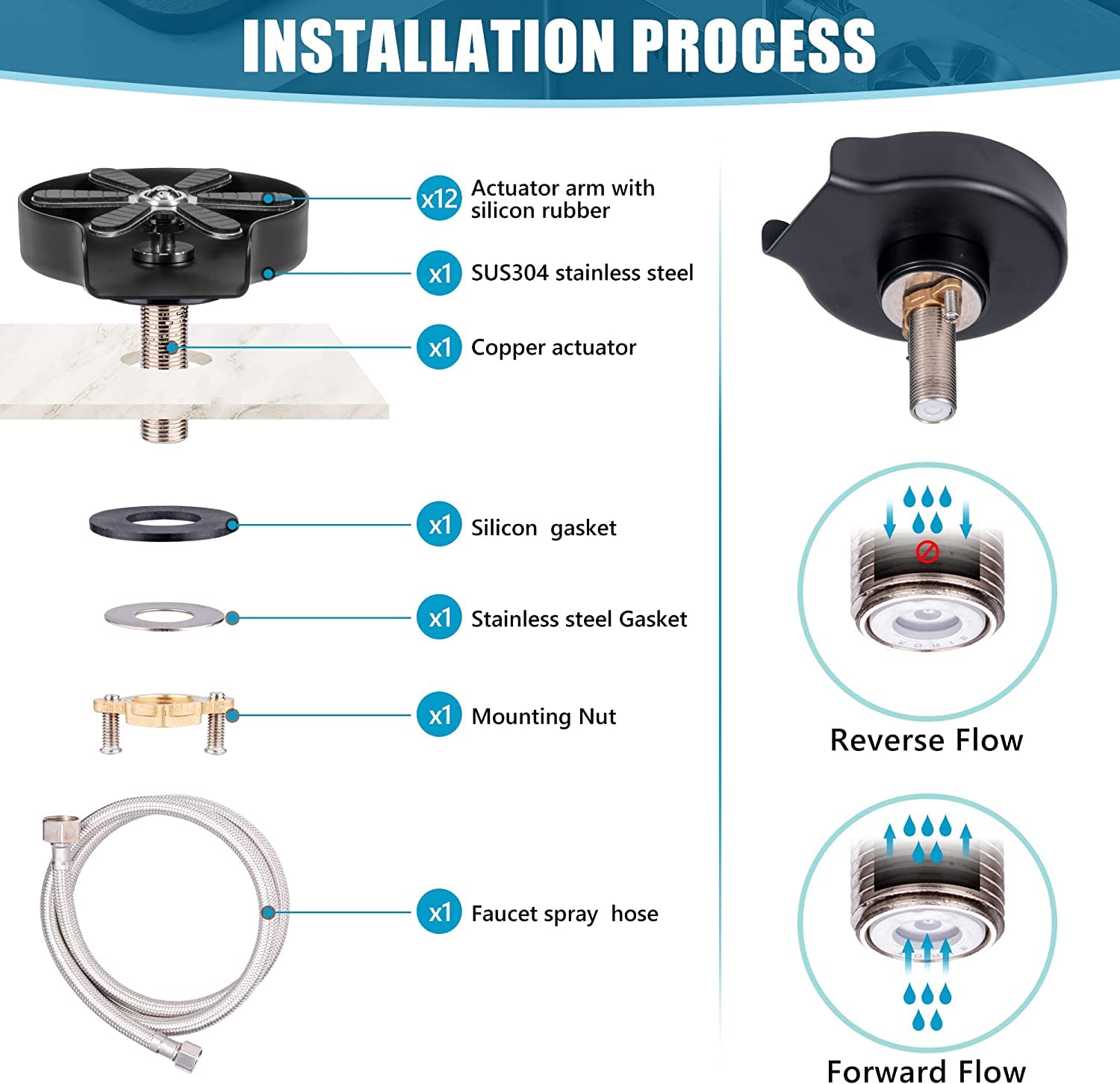 INSTALLATION PROCESS

x12 Actuator arm with silicon rubber

x1 SUS304 stainless steel

x1 Copper actuator

x1 Silicon gasket

x1 Stainless steel Gasket

x1 Mounting Nut

x1 Faucet spray hose

Reverse Flow

Forward Flow