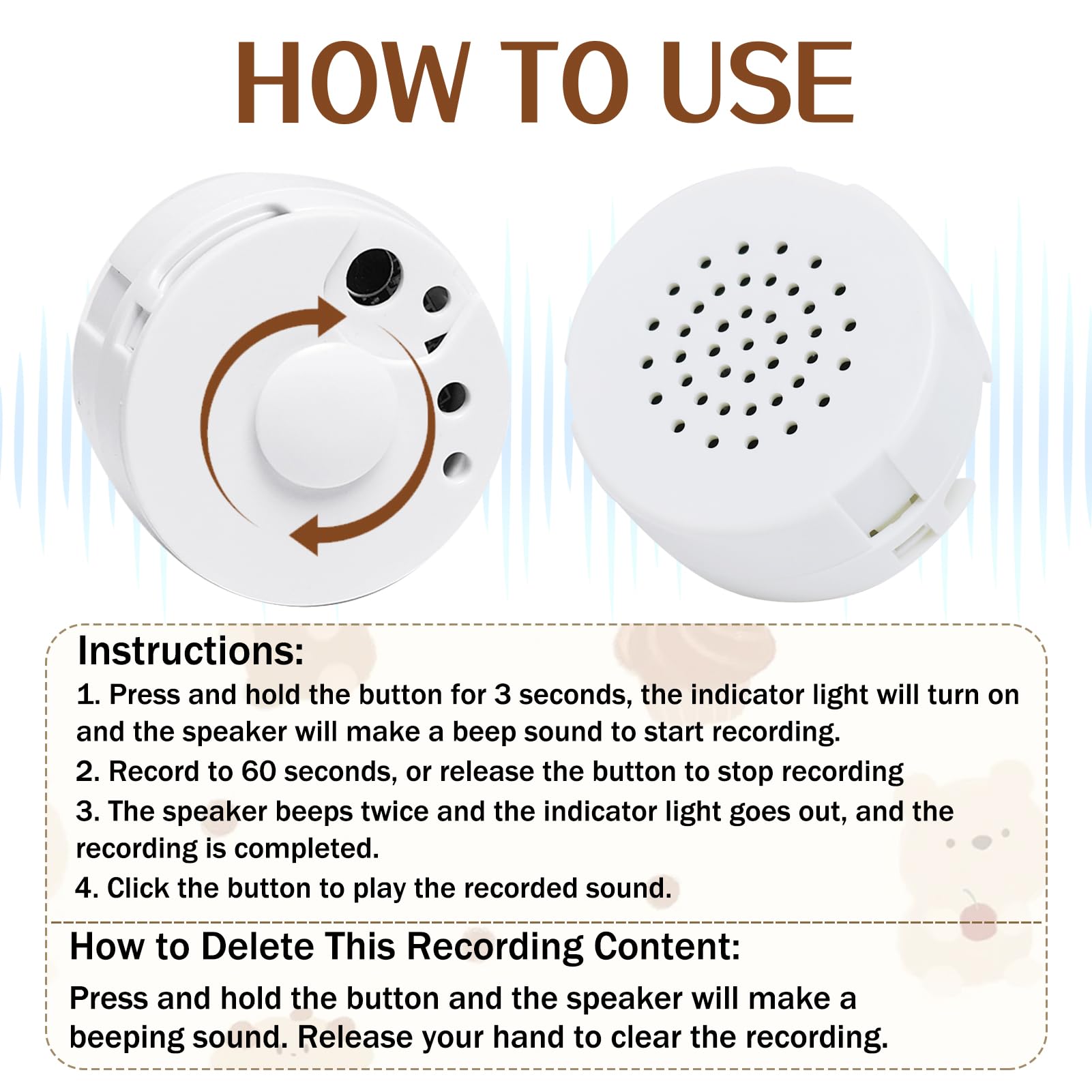 HOW TO USE

Instructions:

1. Press and hold the button for 3 seconds, the indicator light will turn on and the speaker will make a beep sound to start recording.

2. Record to 60 seconds, or release the button to stop recording

3. The speaker beeps twice and the indicator light goes out, and the recording is completed.

4. Click the button to play the recorded sound.

How to Delete This Recording Content:

Press and hold the button and the speaker will make a beeping sound. Release your hand to clear the recording.