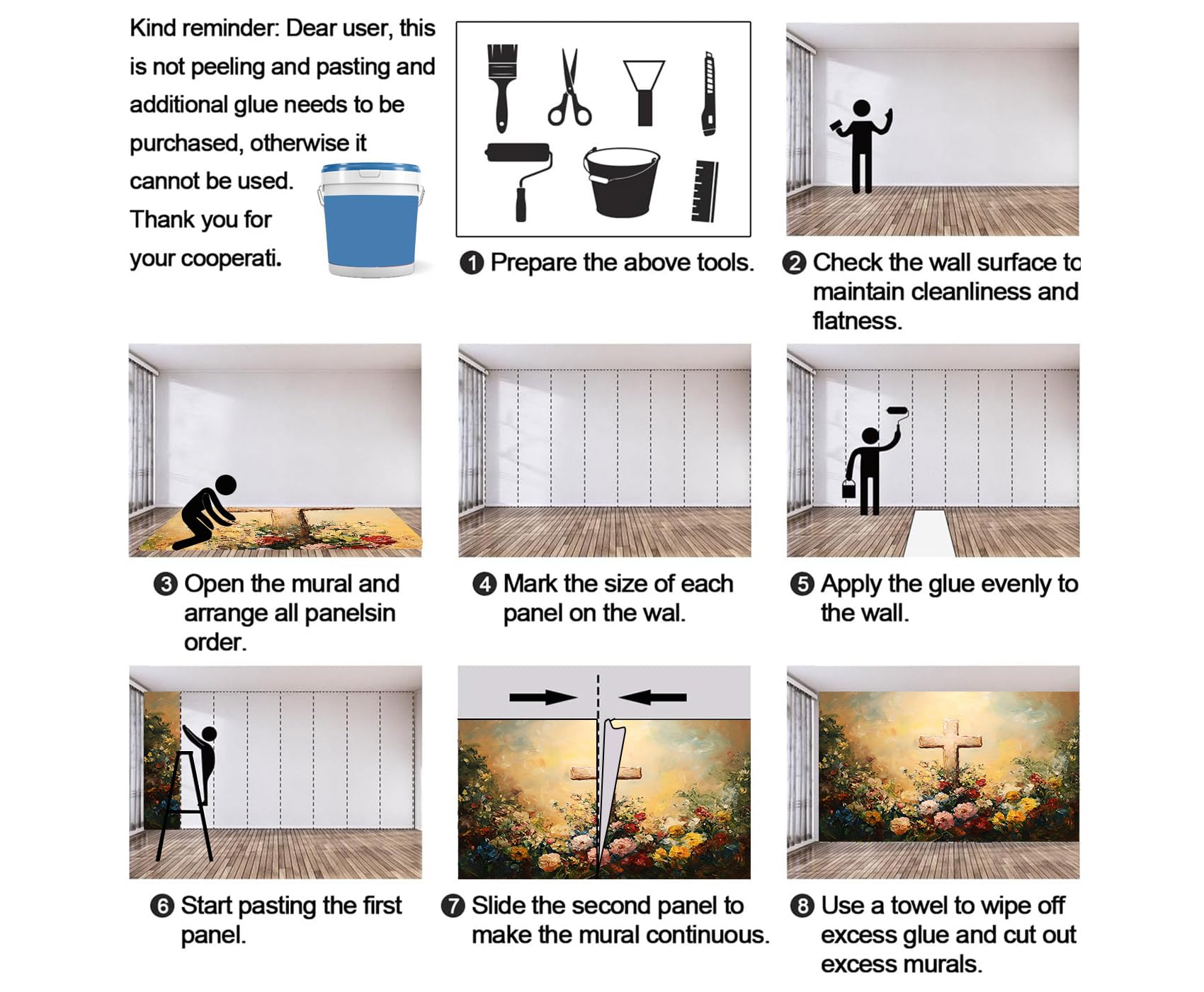 Kind reminder: Dear user, this is not peeling and pasting and additional glue needs to be purchased, otherwise it cannot be used. Thank you for your cooperati.

❶ Prepare the above tools.

❷ Check the wall surface to maintain cleanliness and flatness.

❸ Open the mural and arrange all panelsin order.

❹ Mark the size of each panel on the wal.

❺ Apply the glue evenly to the wall.

❻ Start pasting the first panel.

❼ Slide the second panel to make the mural continuous.

❽ Use a towel to wipe off excess glue and cut out excess murals.