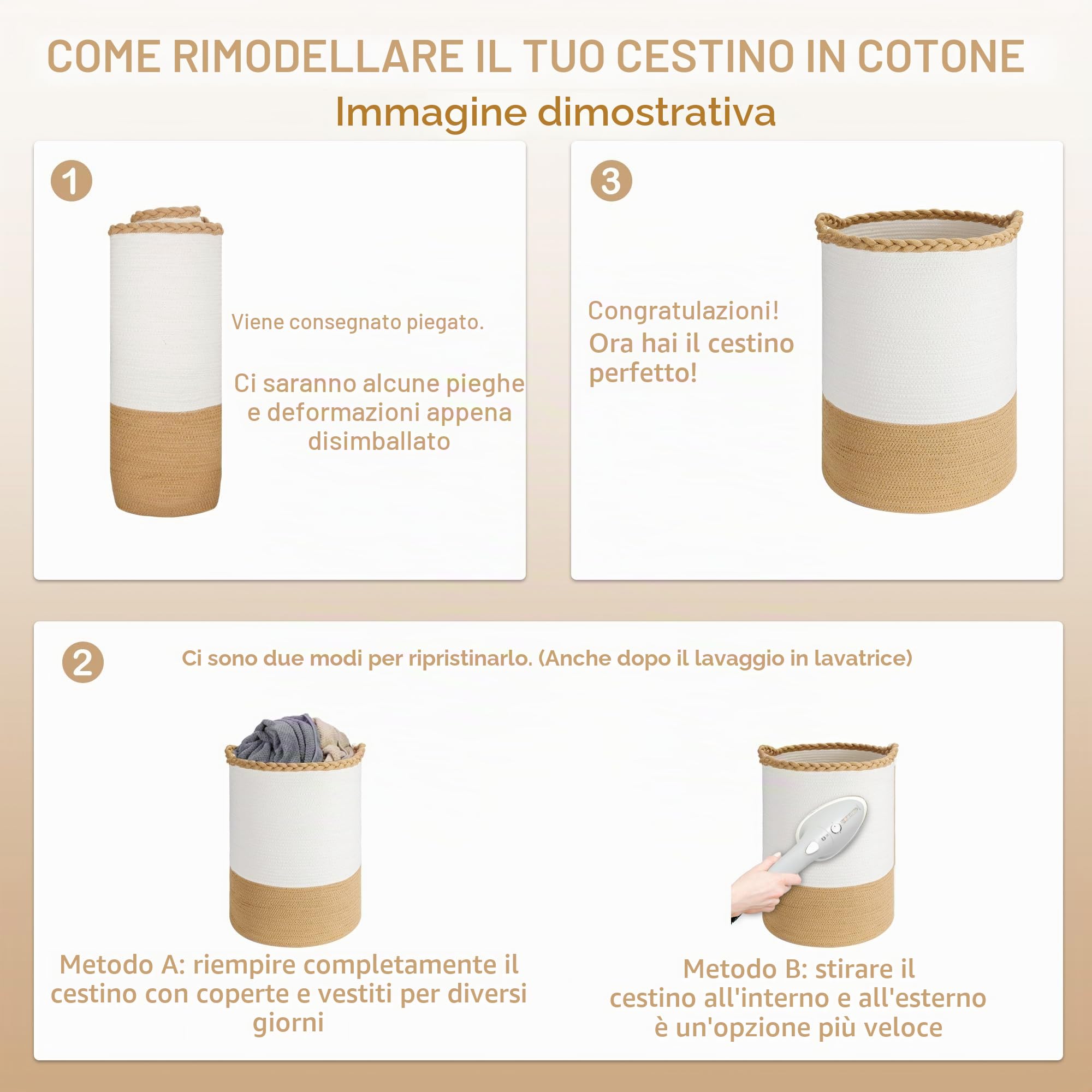 COME RIMODELLARE IL TUO CESTINO IN COTONE

Immagine dimostrativa

1

Viene consegnato piegato.

Ci saranno alcune pieghe e deformazioni appena disimballato

3

Congratulazioni!

Ora hai il cestino perfetto!

2

Ci sono due modi per ripristinarlo. (Anche dopo il lavaggio in lavatrice)

Metodo A: riempire completamente il cestino con coperte e vestiti per diversi giorni

Metodo B: stirare il cestino all'interno e all'esterno è un'opzione più veloce